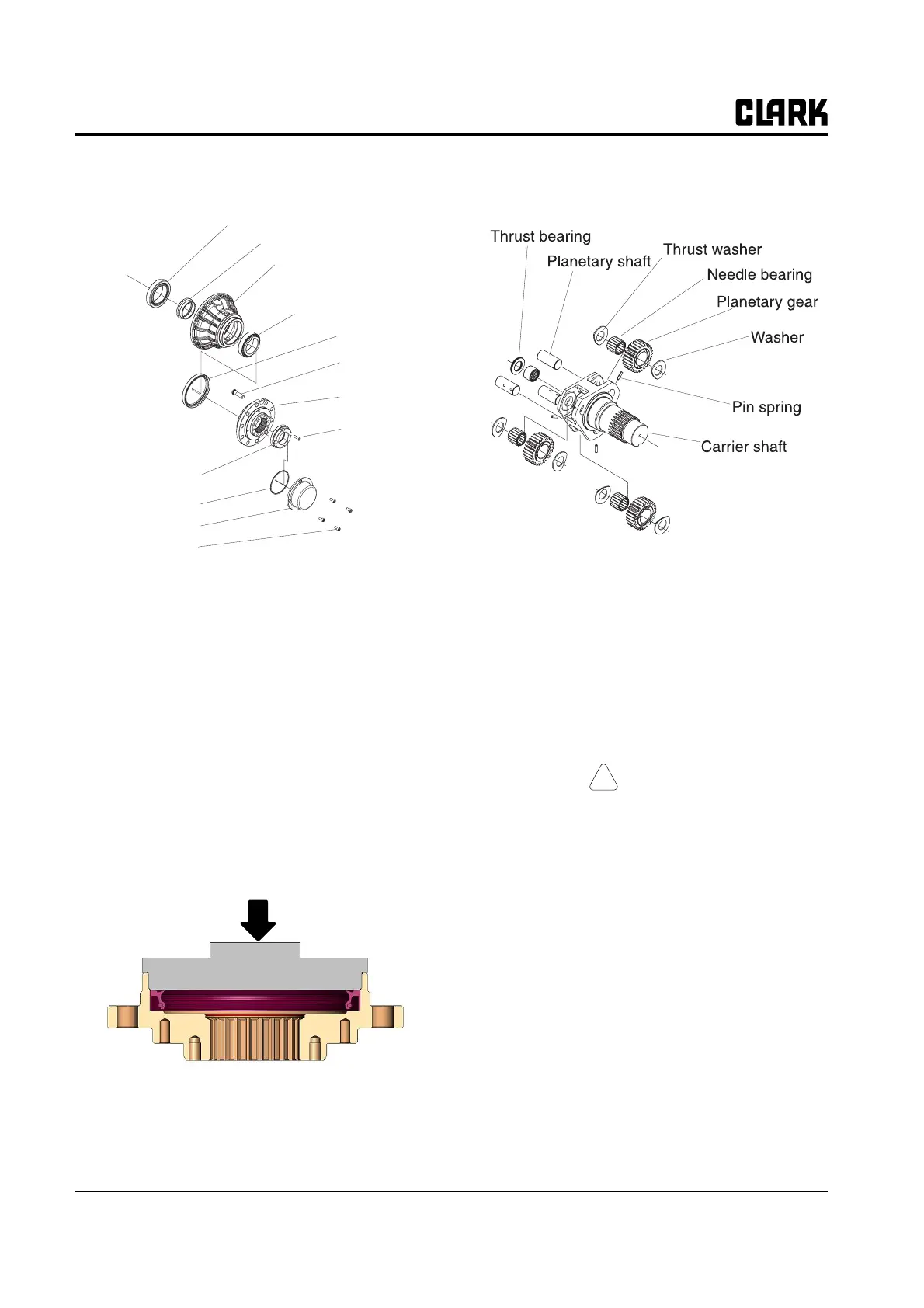 CLARK

Thrust bearing
Planetary shaft
Thrust washer
Needle bearing
Planetary gear
Washer
Pin spring
Carrier shaft