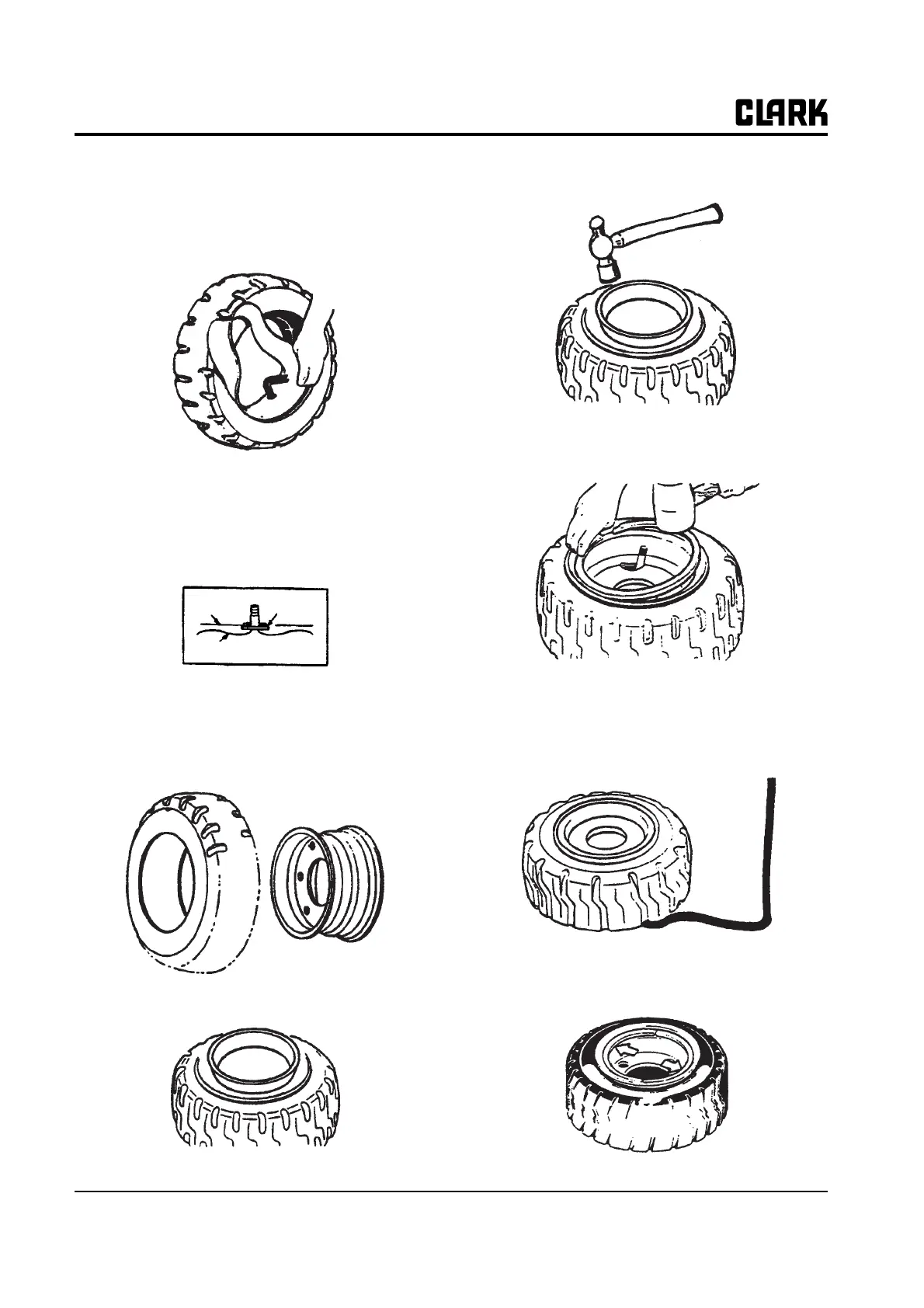 CLARK