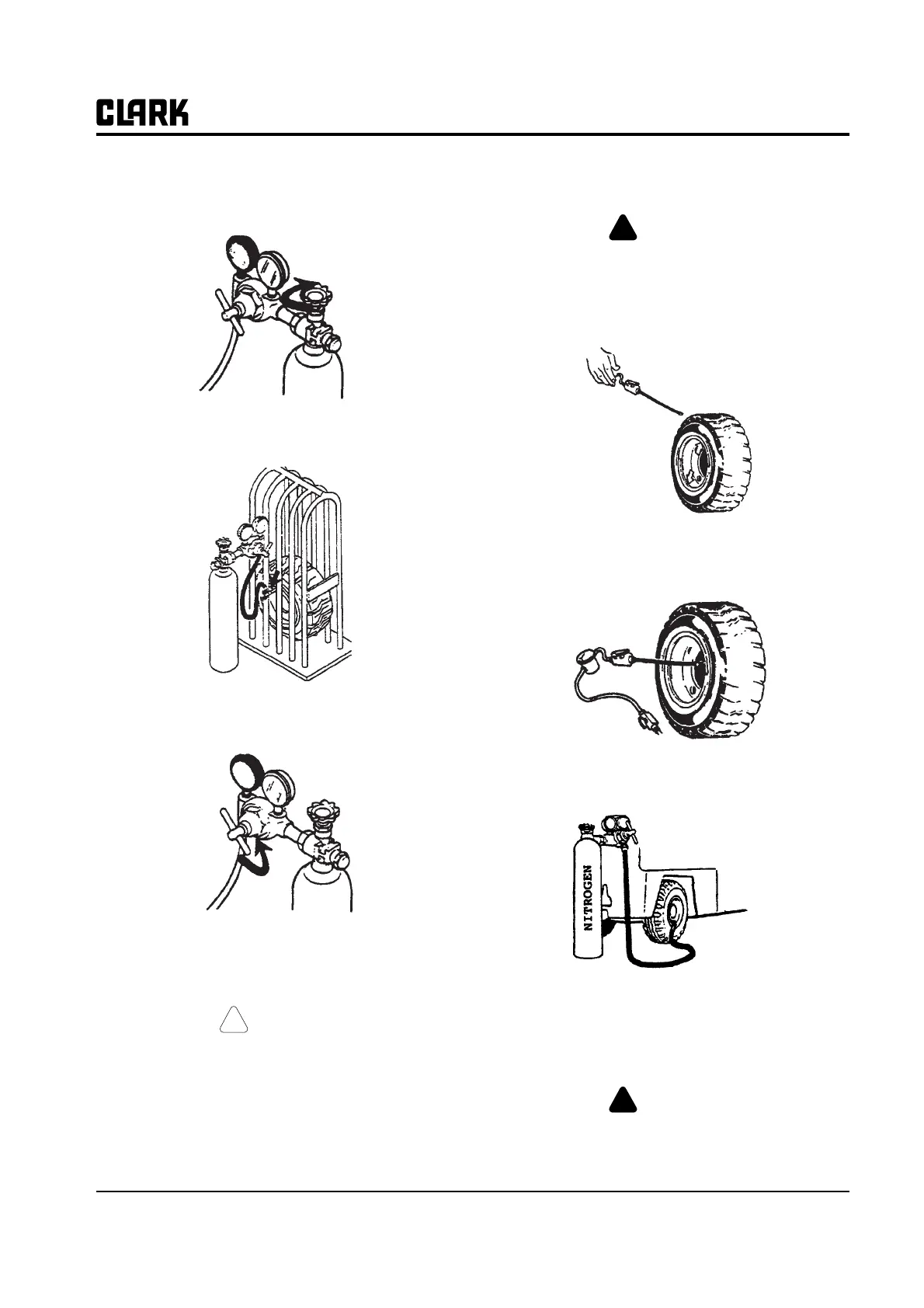 CLARK

NITROGEN