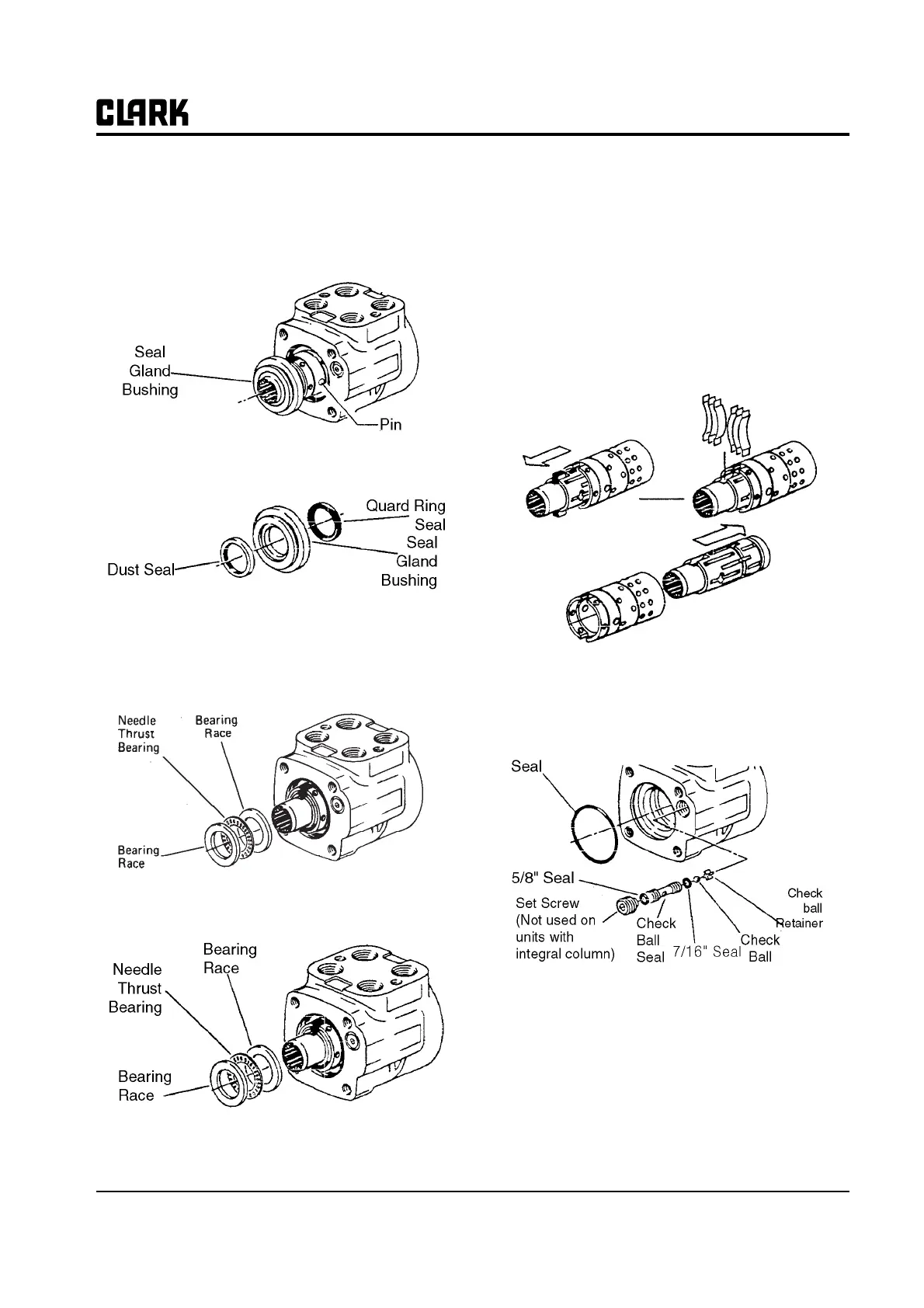 CLARK

Seal Gland Bushing

Pin

Quard Ring Seal

Seal Gland Bushing

Dust Seal

Needle Thrust Bearing

Bearing Race

Bearing Race

Needle Thrust Bearing

Bearing Race

Bearing Race

Seal

5/8" Seal

Set Screw (Not used on units with integral column)

Check Ball Seal

7/16" Seal

Check Ball

Check ball Retainer