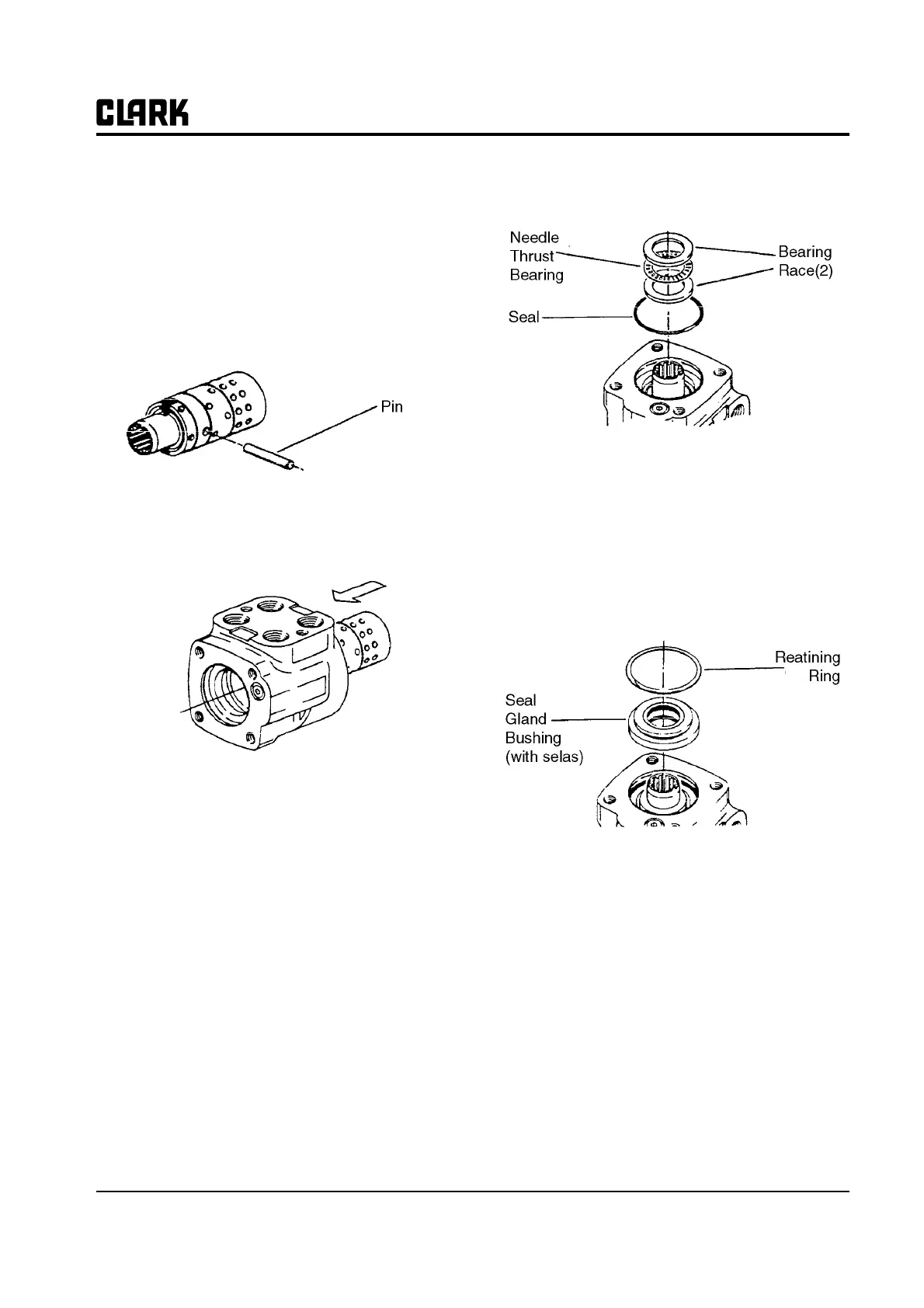 CLARK

Pin

Needle Thrust Bearing

Bearing Race(2)

Seal

Reatining Ring

Seal Gland Bushing (with selas)