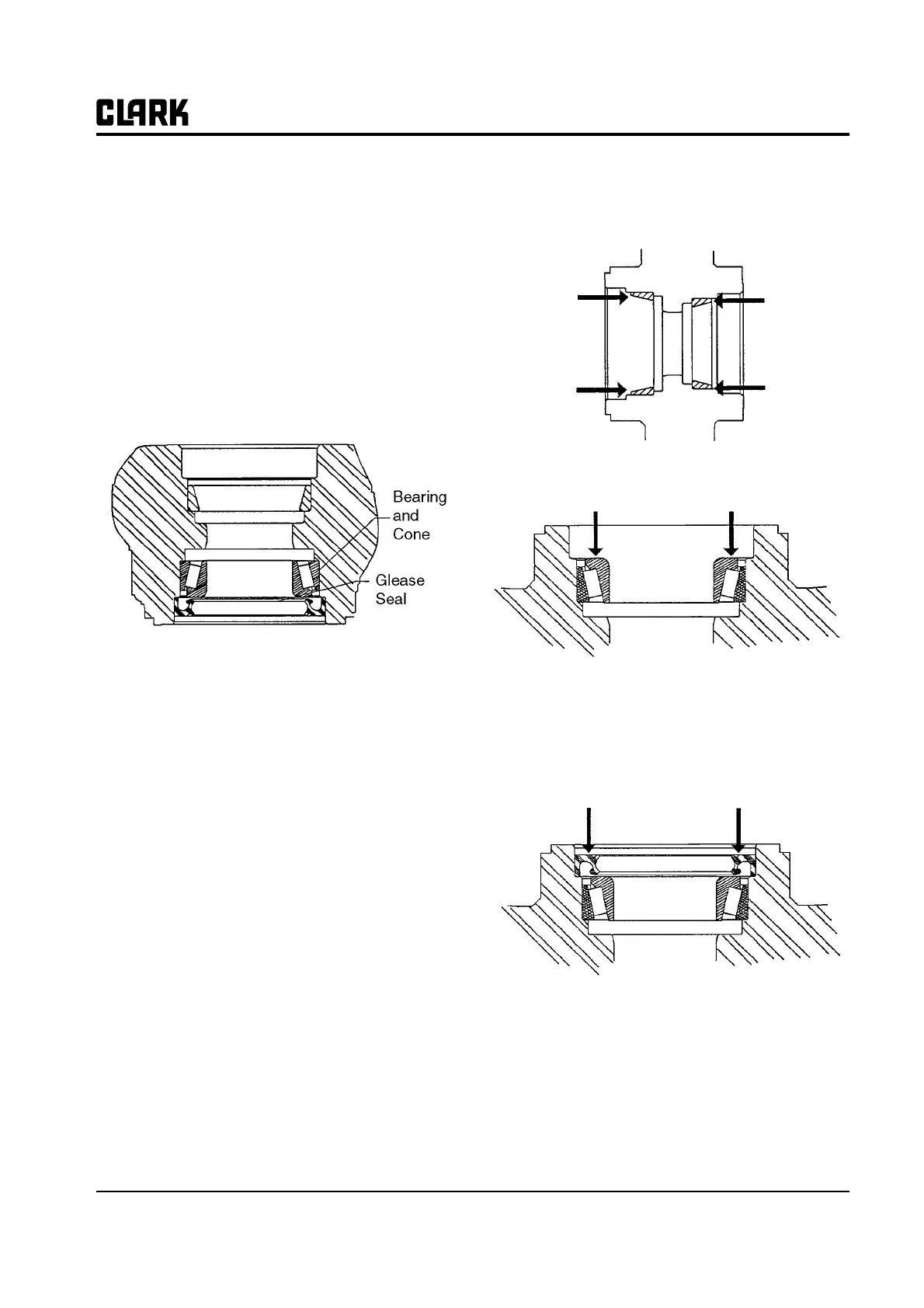 CLARK

Bearing and Cone

Glease Seal