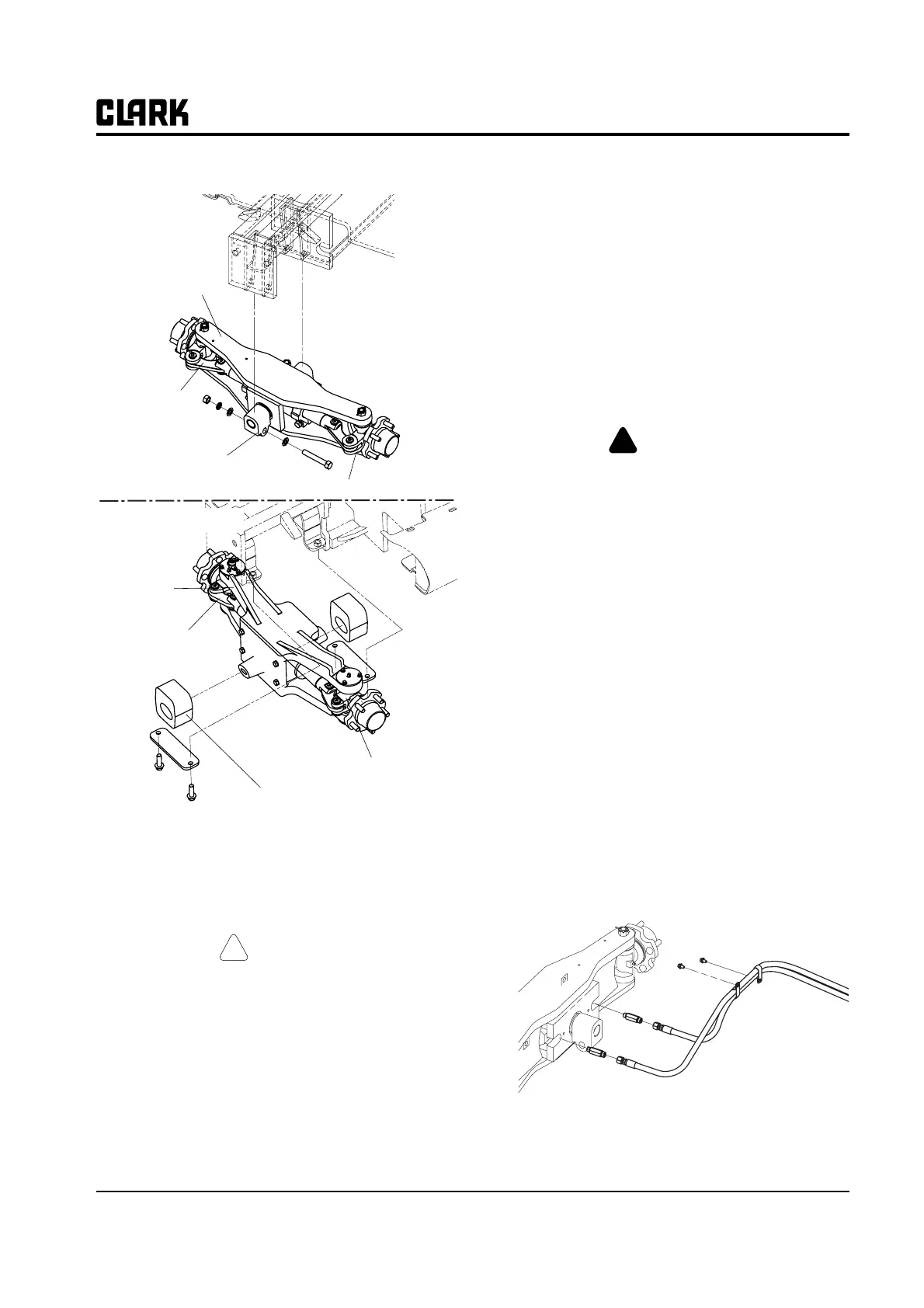 CLARK