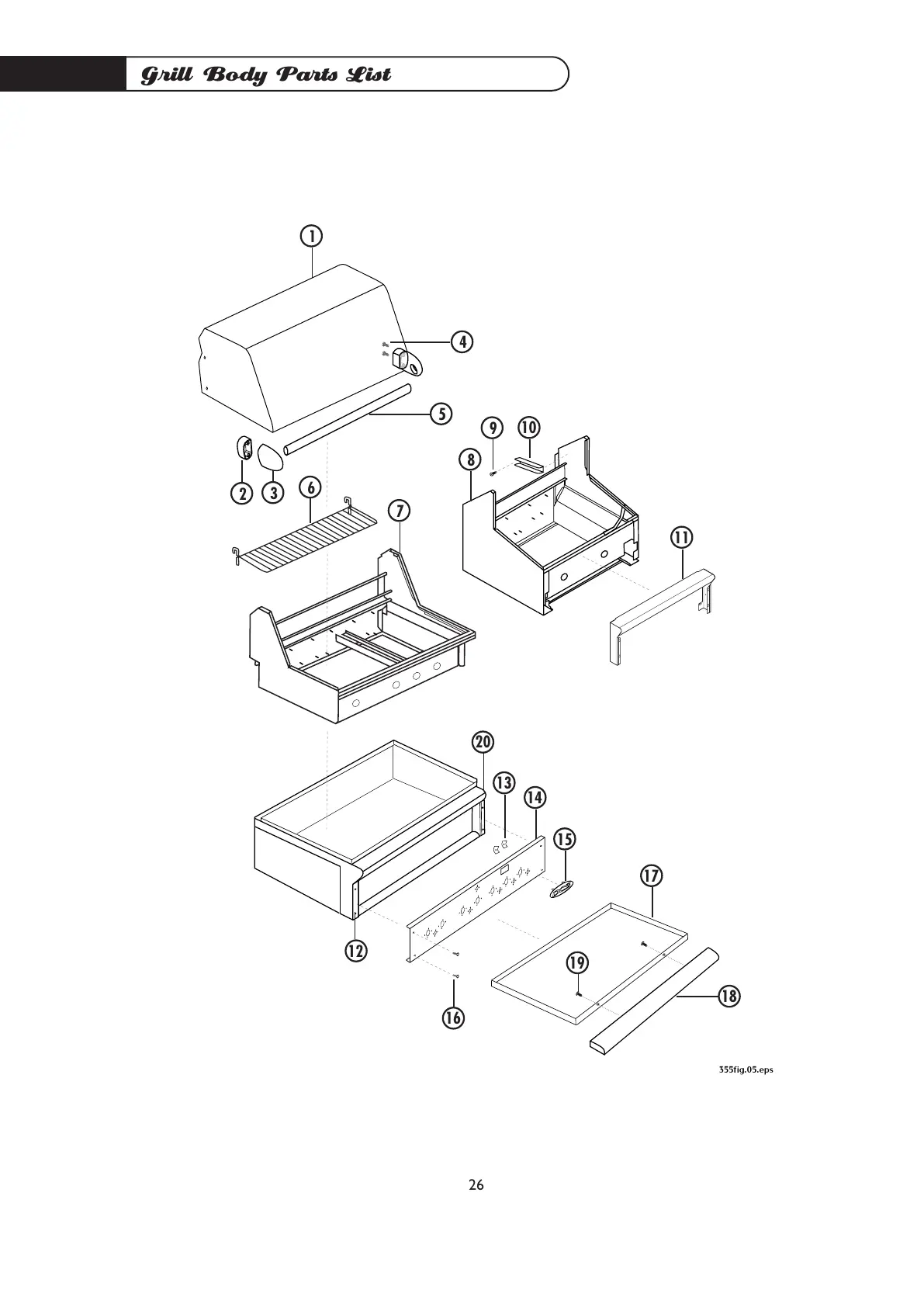 Grill Body Parts List

1
4
5
9
10
8
2
3
6
7
11
20
13
14
15
17
12
19
18
16

355fig.05.eps

26