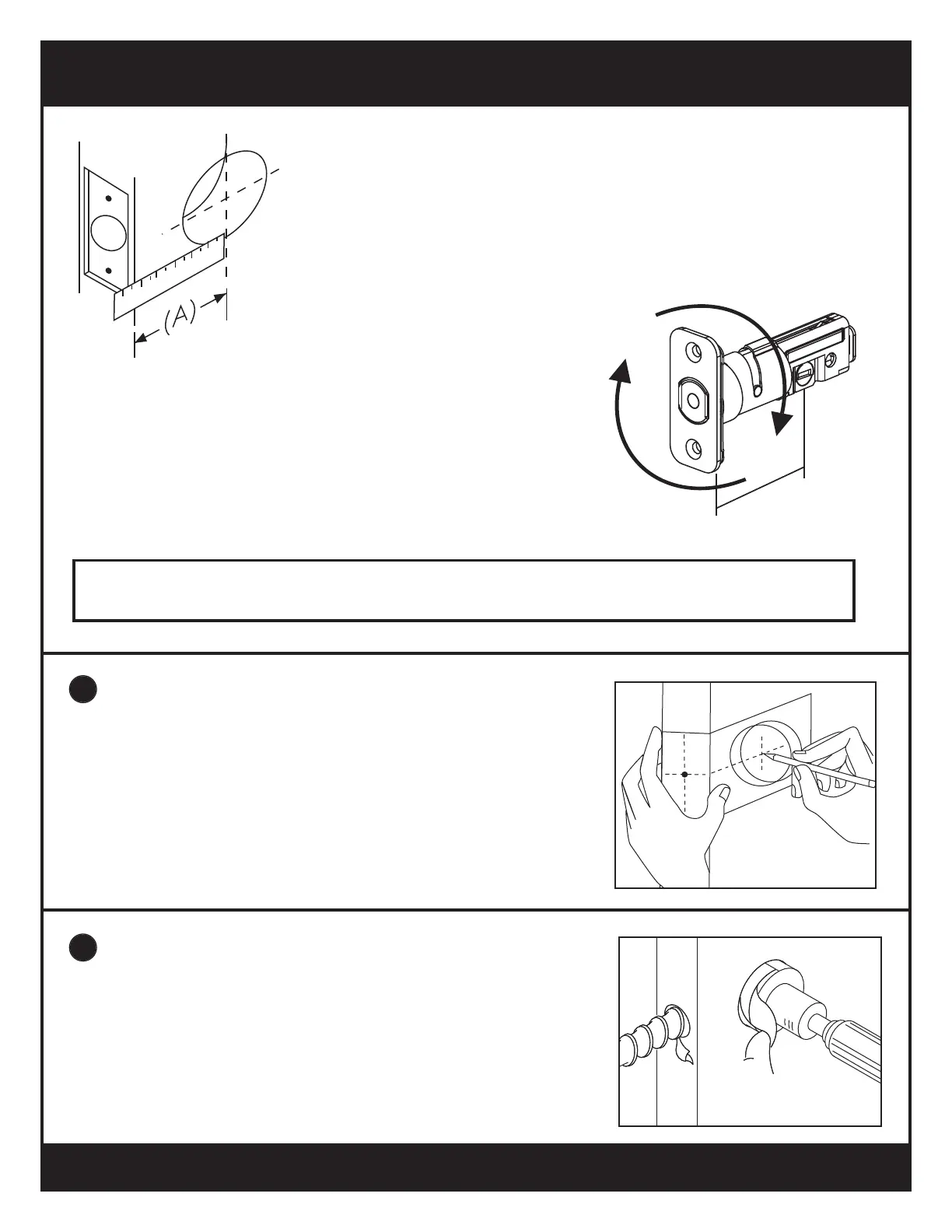 (A)