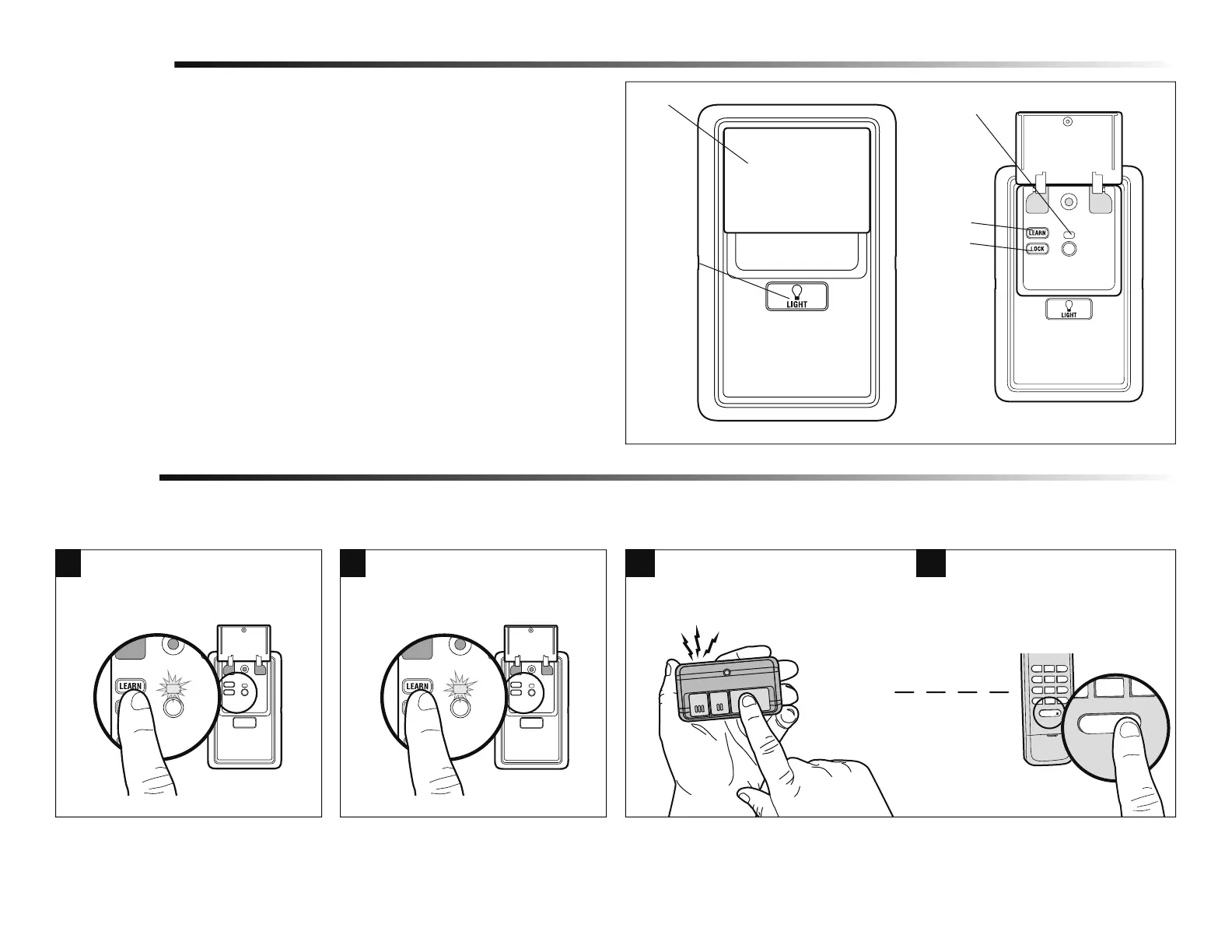 LIGHT

LEARN
LOCK

LIGHT

LEARN

LEARN