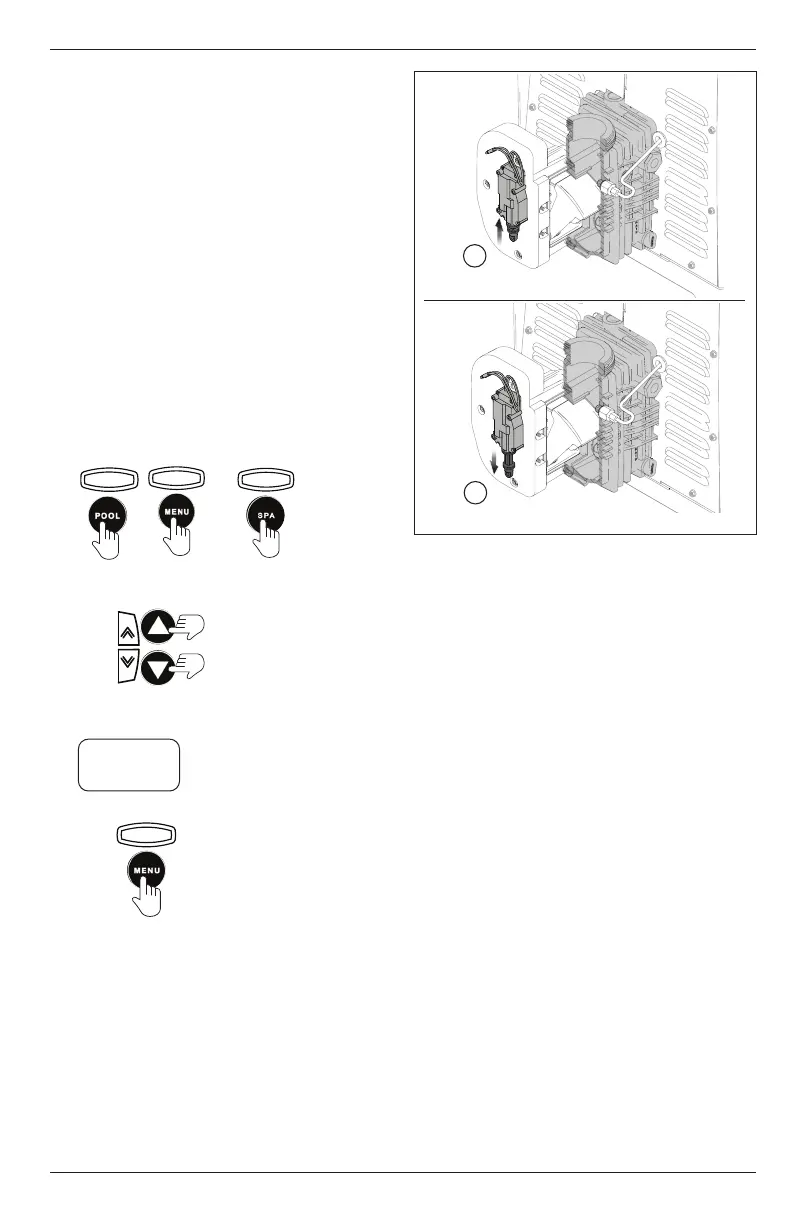 POOL

MENU

SPA

MENU