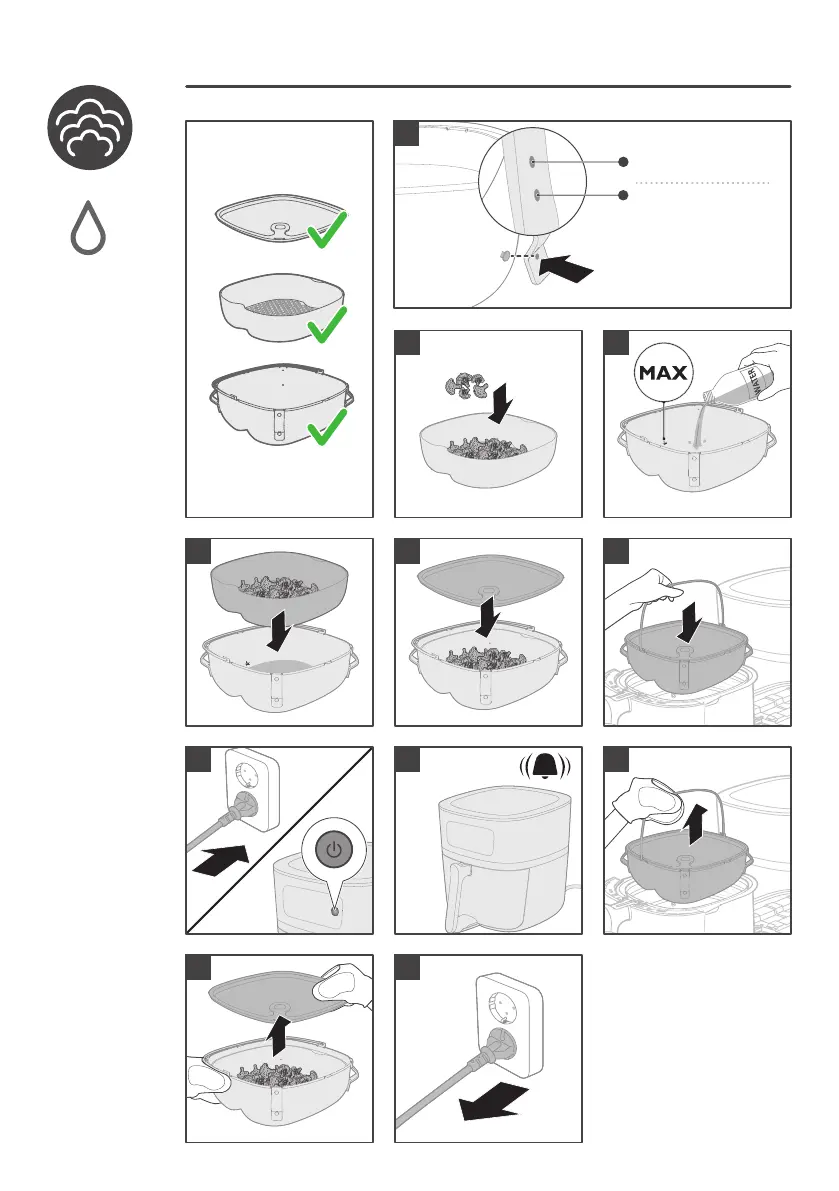 MAX

WATER