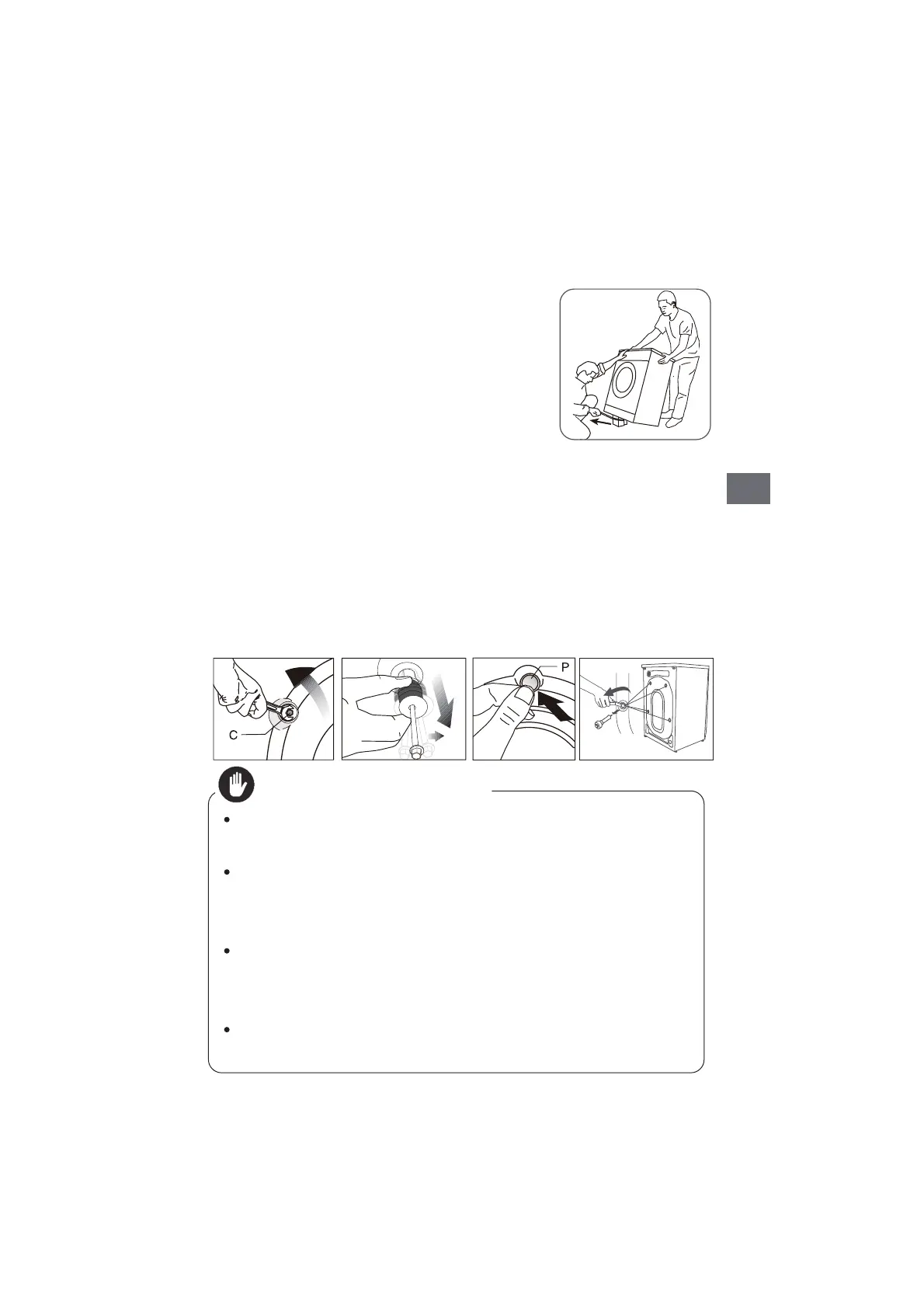 C

P