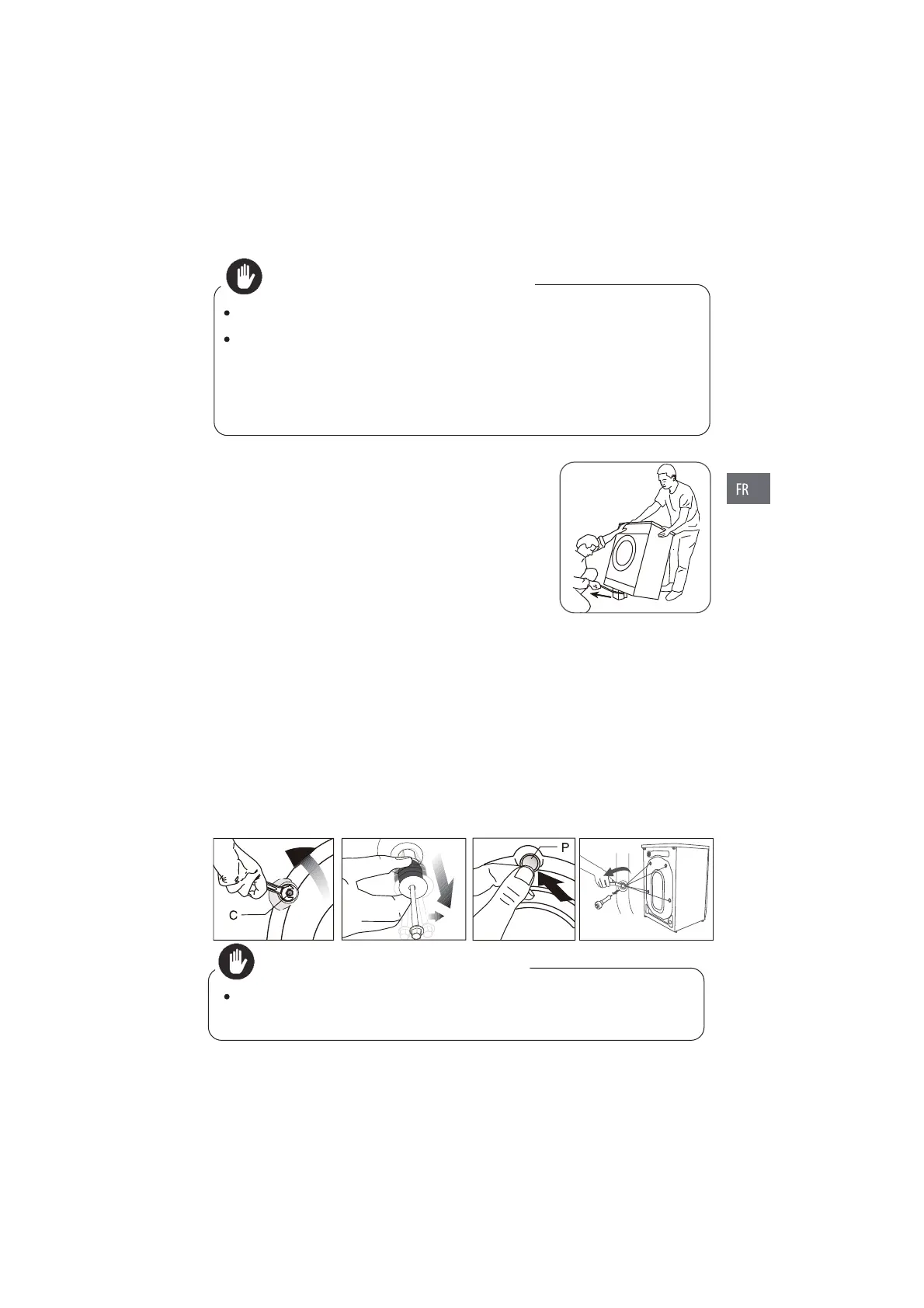 FR

C

P