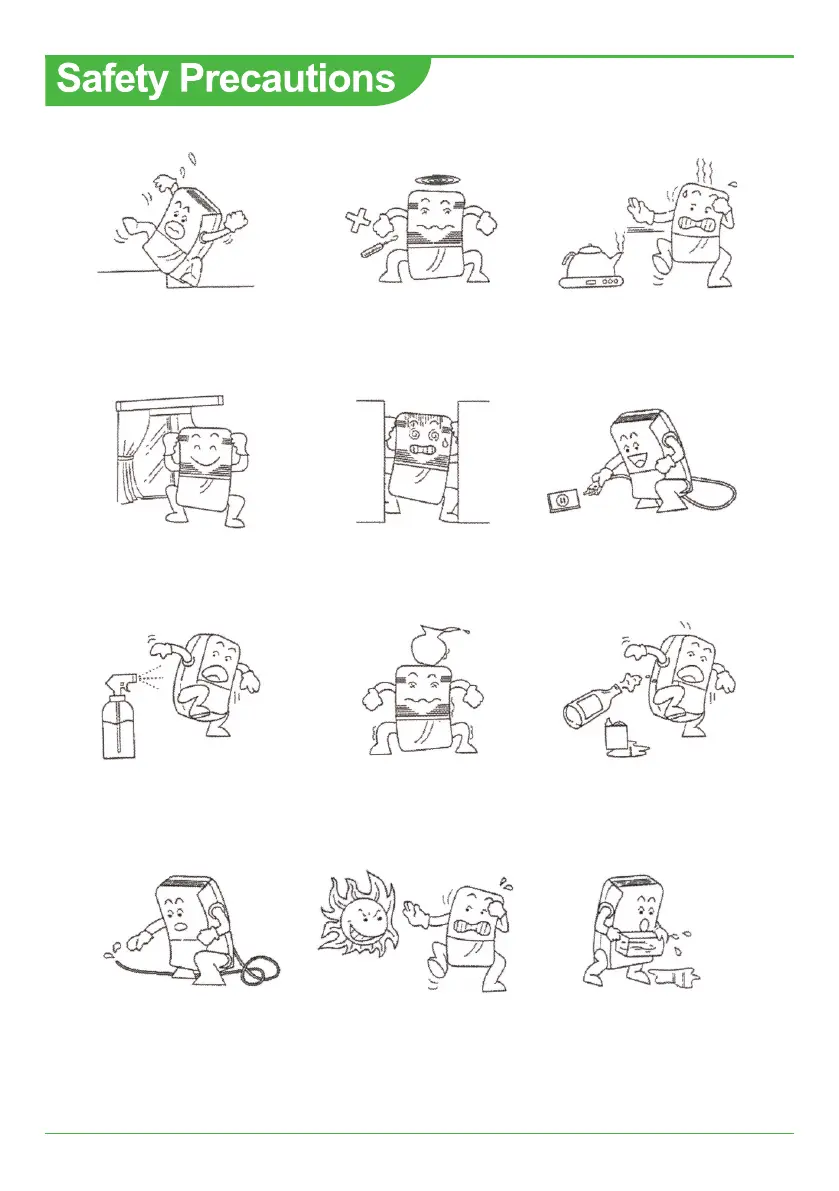 Safety Precautions