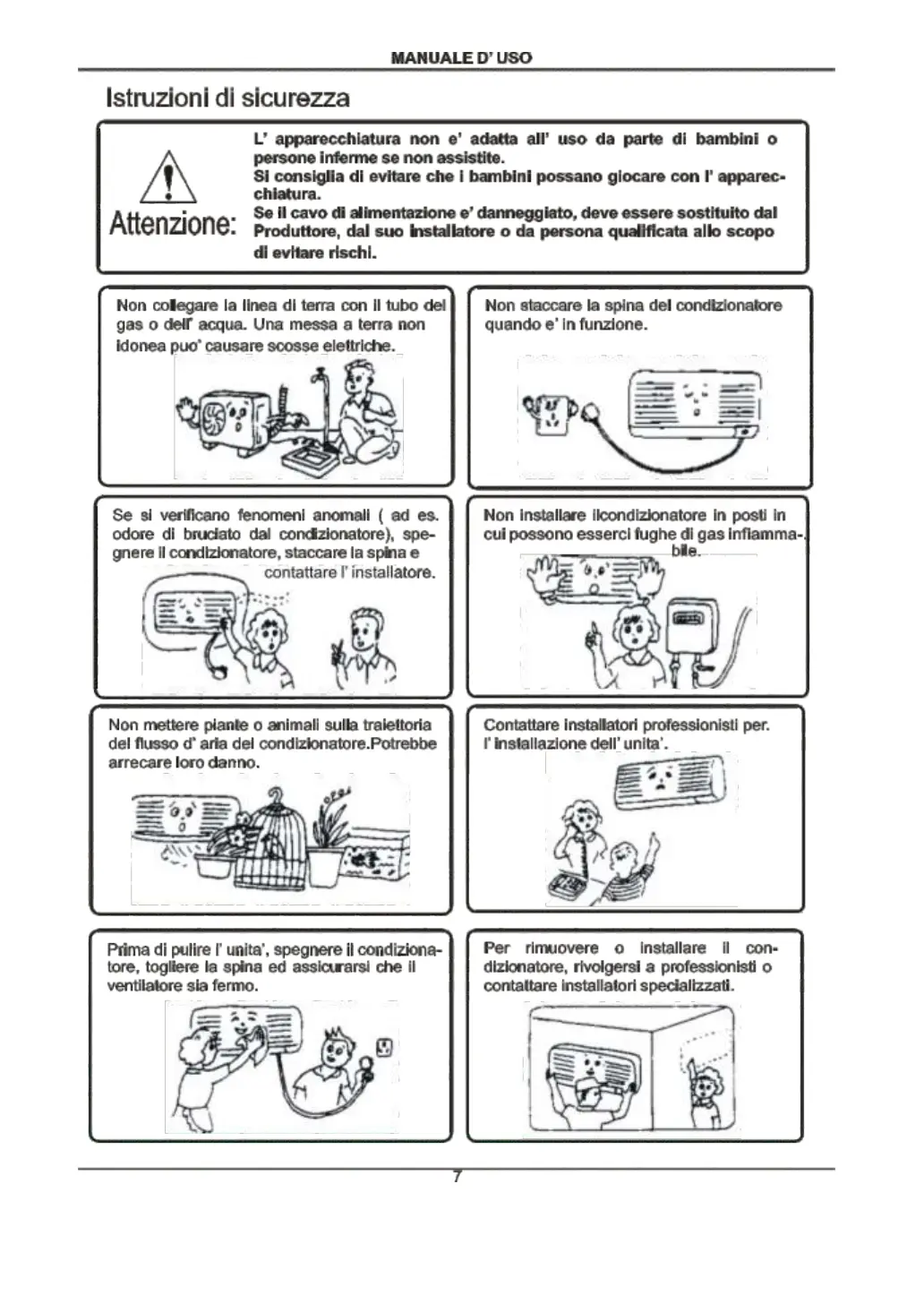 MANUALE D' USO

Istruzioni di sicurezza

Attenzione:

L' apparecchiatura non e' adatta all' uso da parte di bambini o persone inferme se non assistite.
Si consiglia di evitare che i bambini possano giocare con l' apparecchiatura.
Se il cavo di alimentazione e' danneggiato, deve essere sostituito dal Produttore, dal suo installatore o da persona qualificata allo scopo di evitare rischi.

Non collegare la linea di terra con il tubo del gas o dell' acqua. Una messa a terra non idonea puo' causare scosse elettriche.

Non staccare la spina del condizionatore quando e' in funzione.

Se si verificano fenomeni anomali ( ad es. odore di bruciato dal condizionatore), spegnere il condizionatore, staccare la spina e contattare l' installatore.

Non installare ilcondizionatore in posti in cui possono esserci fughe di gas infiammabile.

Non mettere piante o animali sulla traiettoria del flusso d' aria del condizionatore.Potrebbe arrecare loro danno.

Contattare installatori professionisti per. l' installazione dell' unita'.

Prima di pulire l' unita', spegnere il condizionatore, togliere la spina ed assicurarsi che il ventilatore sia fermo.

Per rimuovere o installare il condizionatore, rivolgersi a professionisti o contattare installatori specializzati.

7