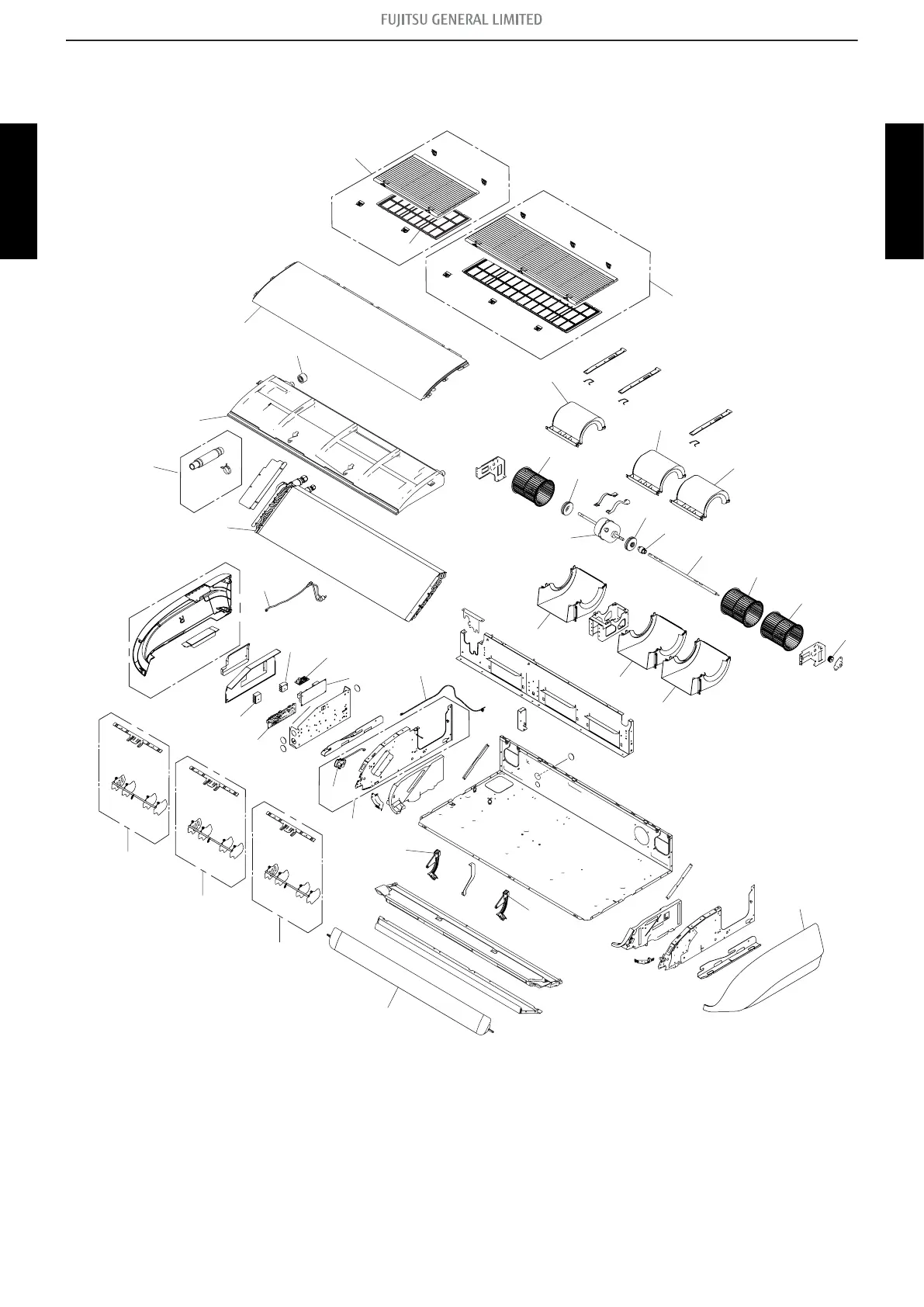 FUJITSU GENERAL LIMITED