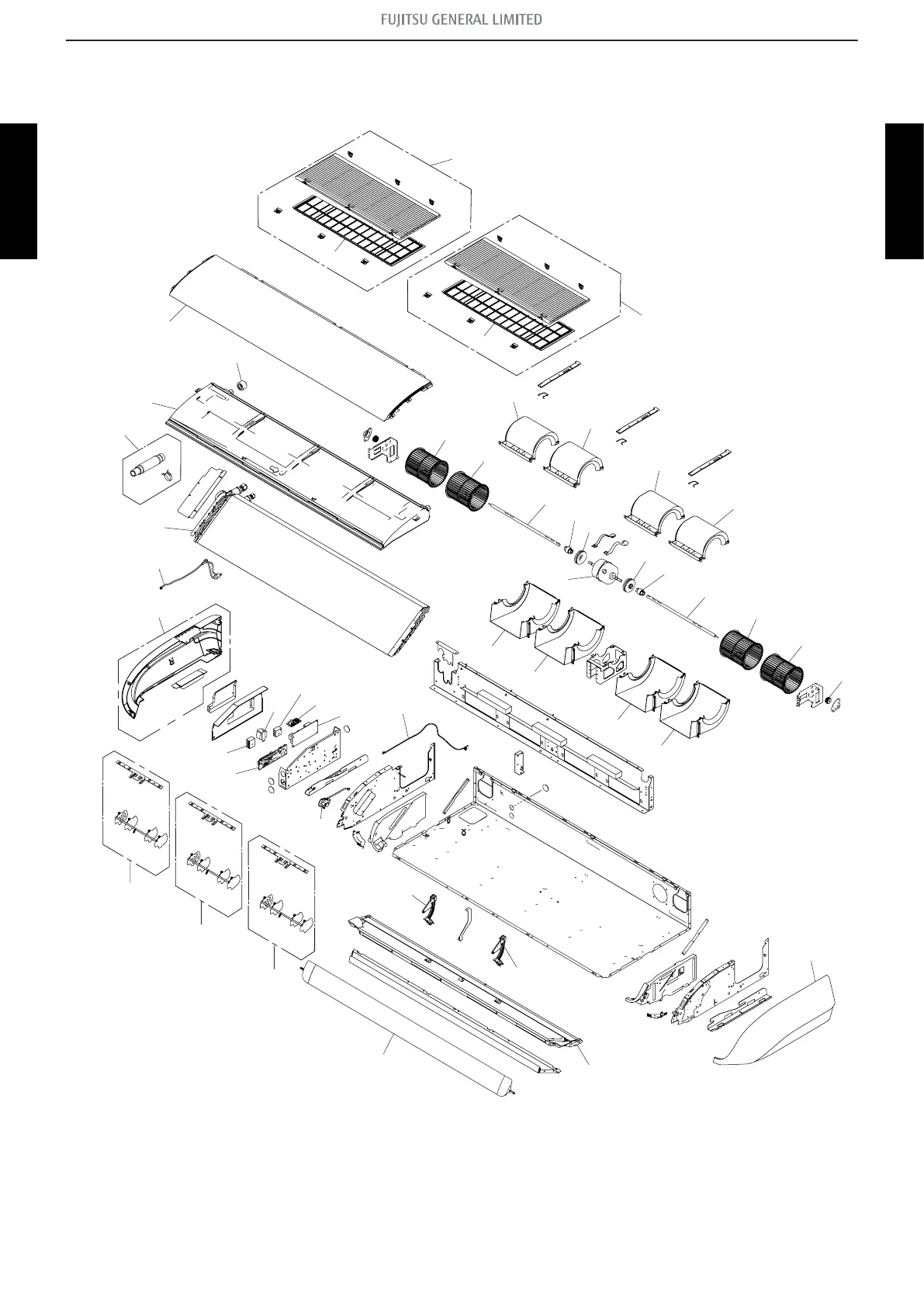 FUJITSU GENERAL LIMITED