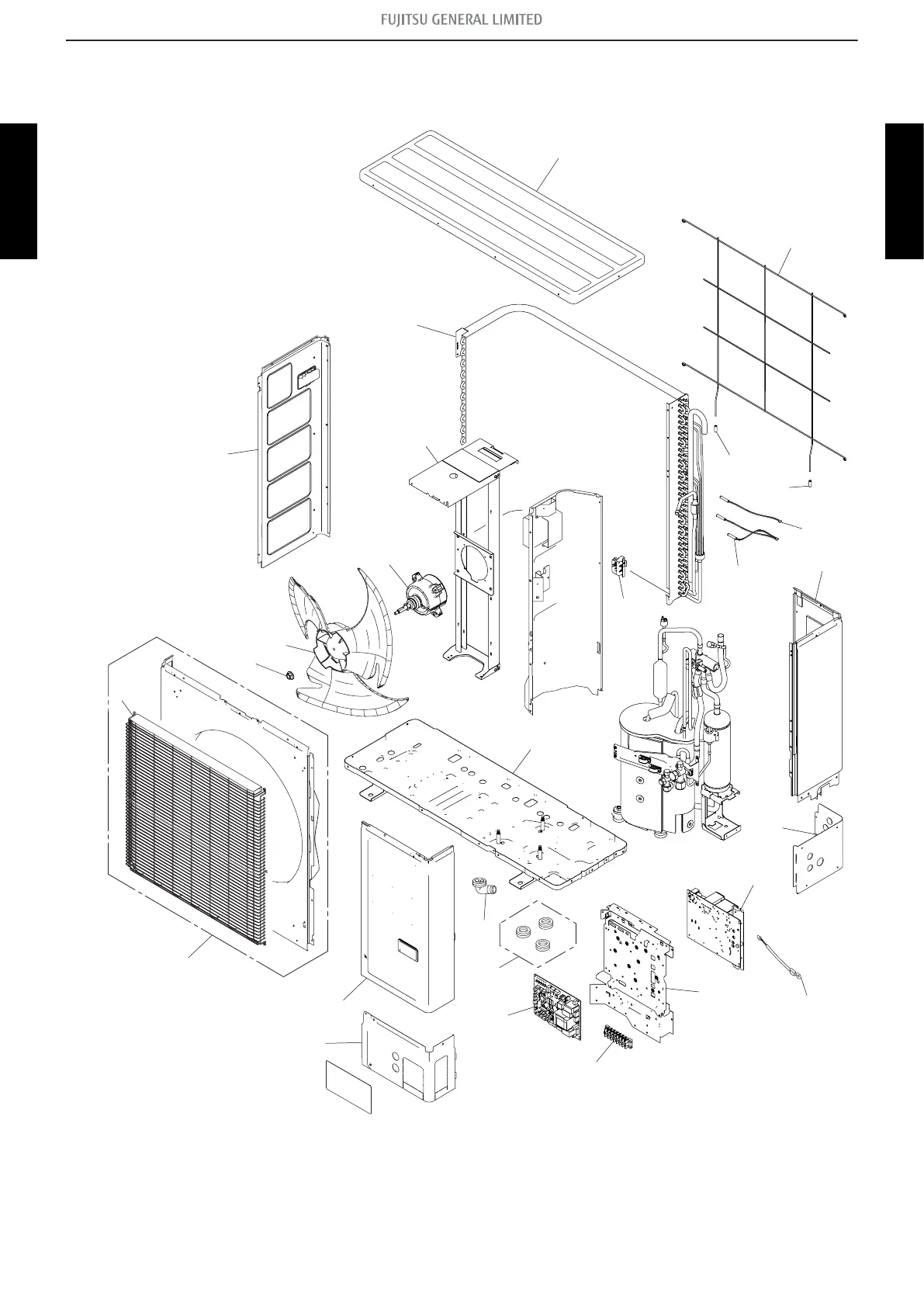 FUJITSU GENERAL LIMITED