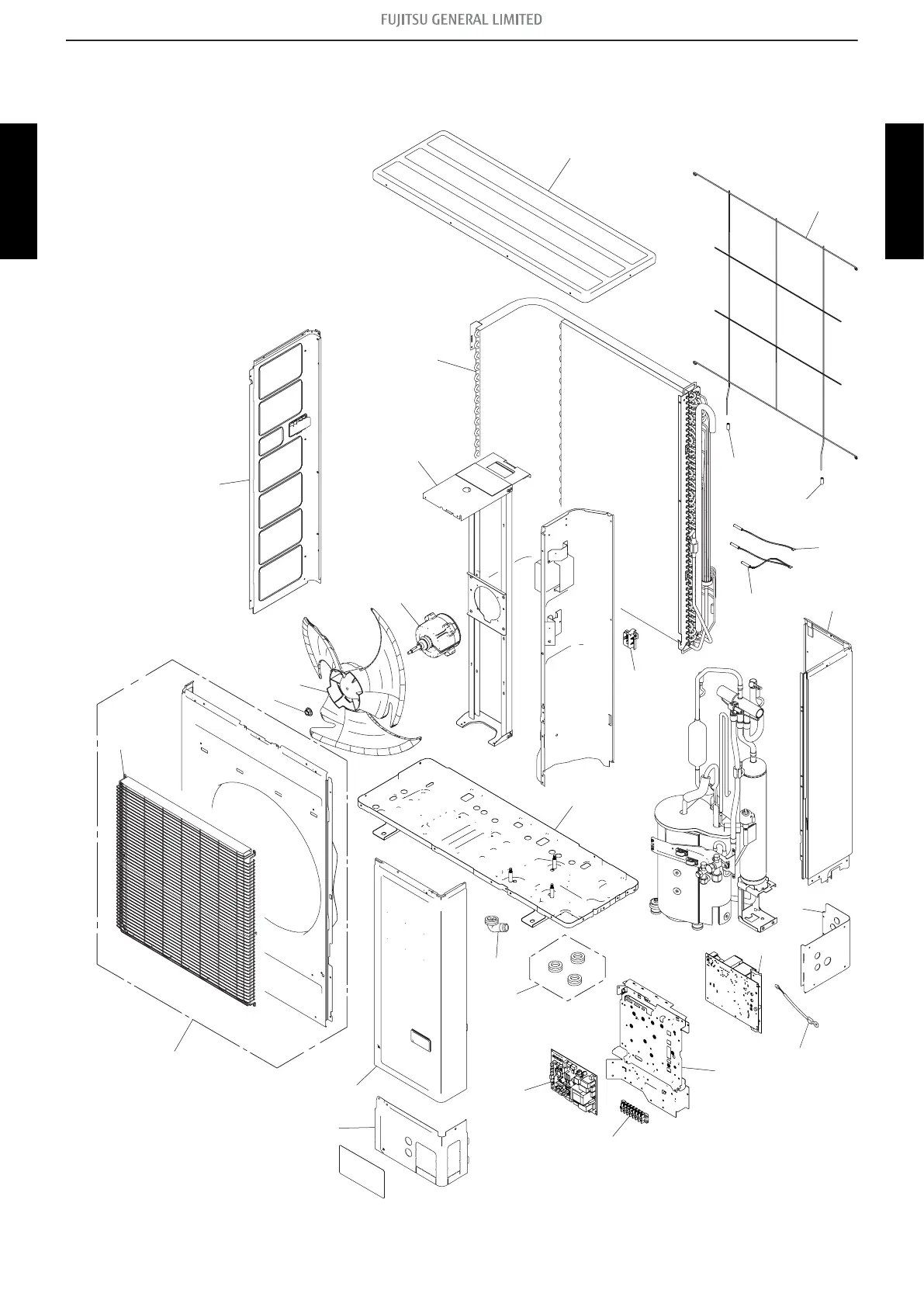 FUJITSU GENERAL LIMITED