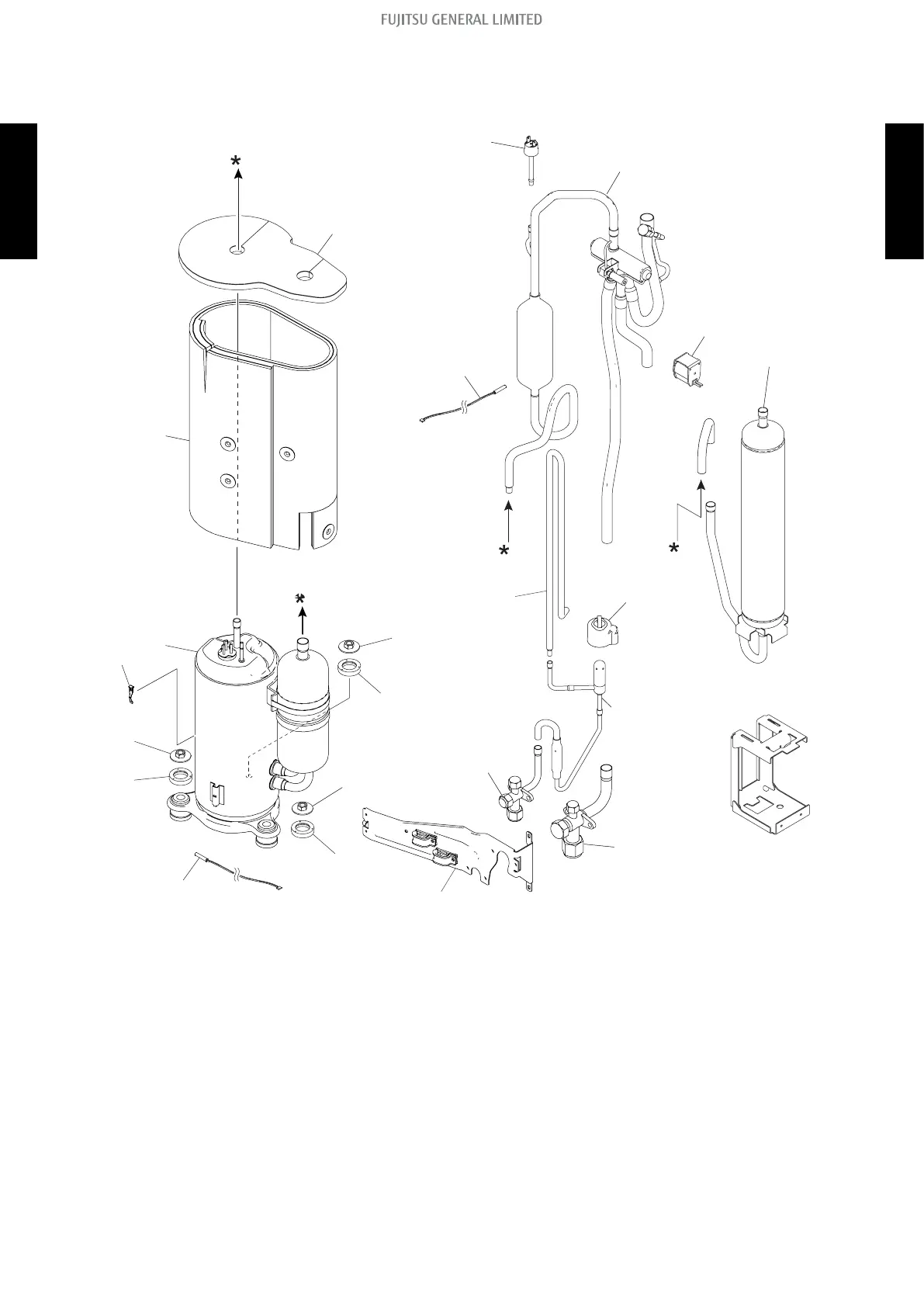 FUJITSU GENERAL LIMITED

*

*

*

*