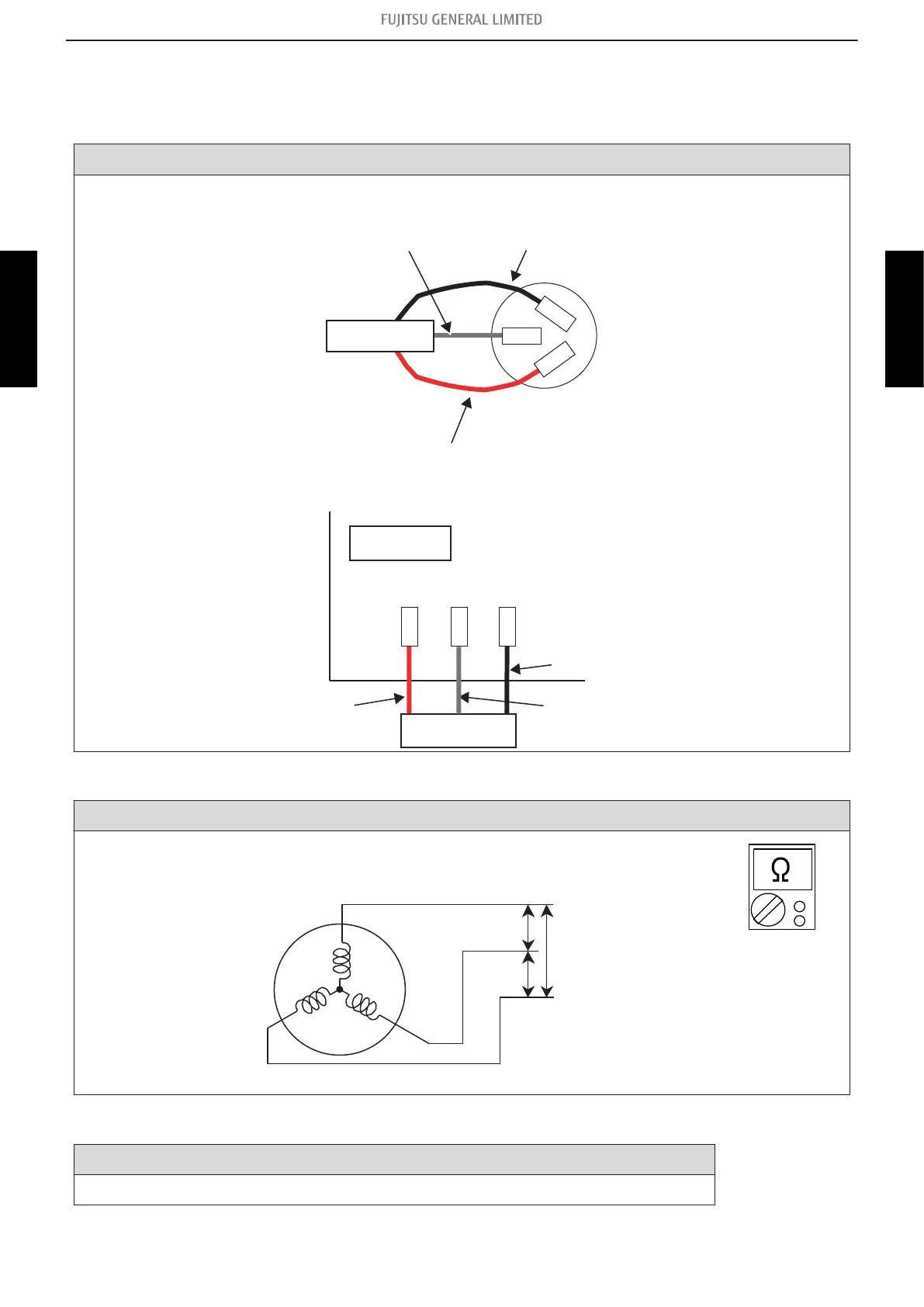 FUJITSU GENERAL LIMITED

Ω