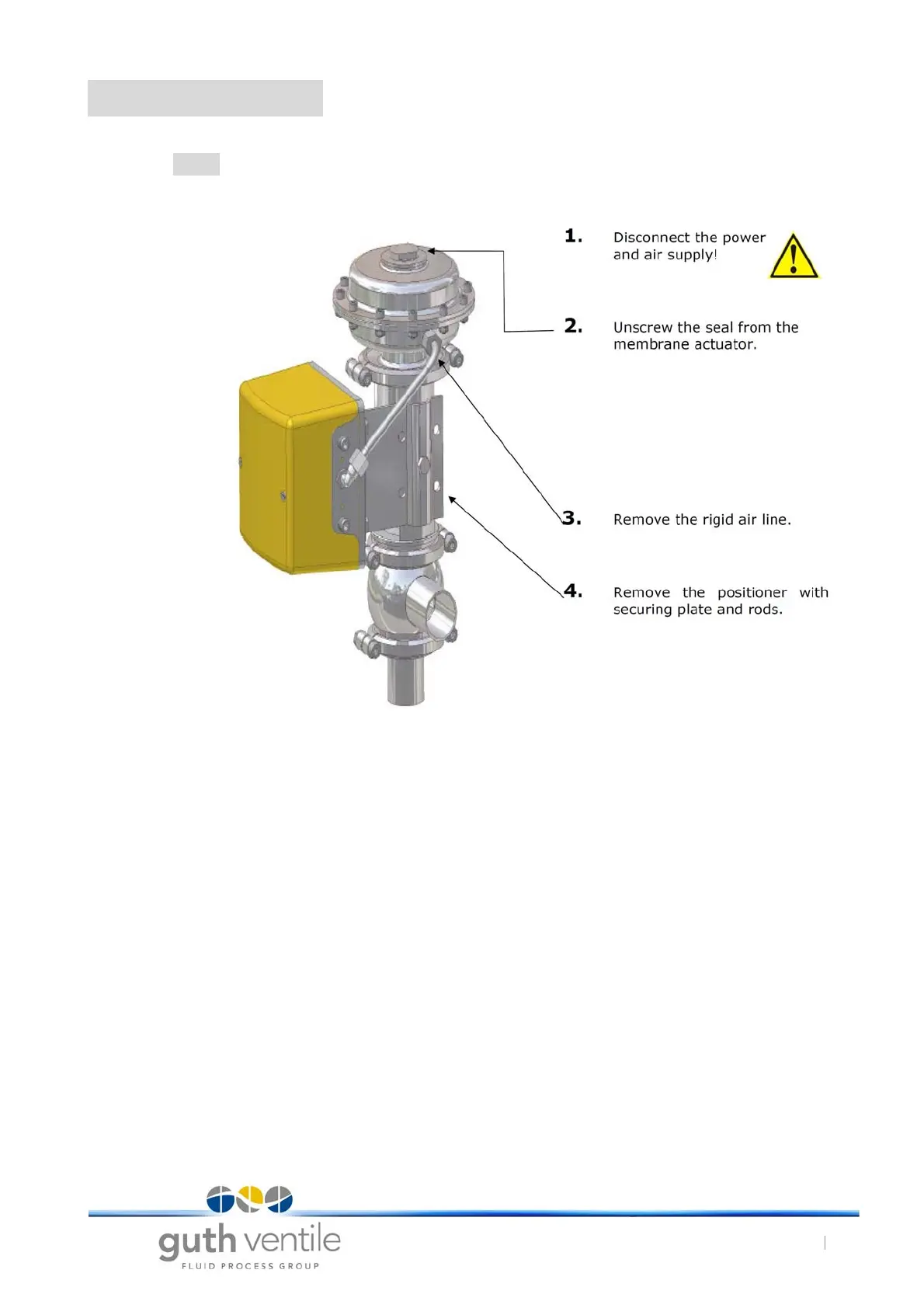 1. Disconnect the power and air supply!

2. Unscrew the seal from the membrane actuator.

3. Remove the rigid air line.

4. Remove the positioner with securing plate and rods.

guth ventile
FLUID PROCESS GROUP