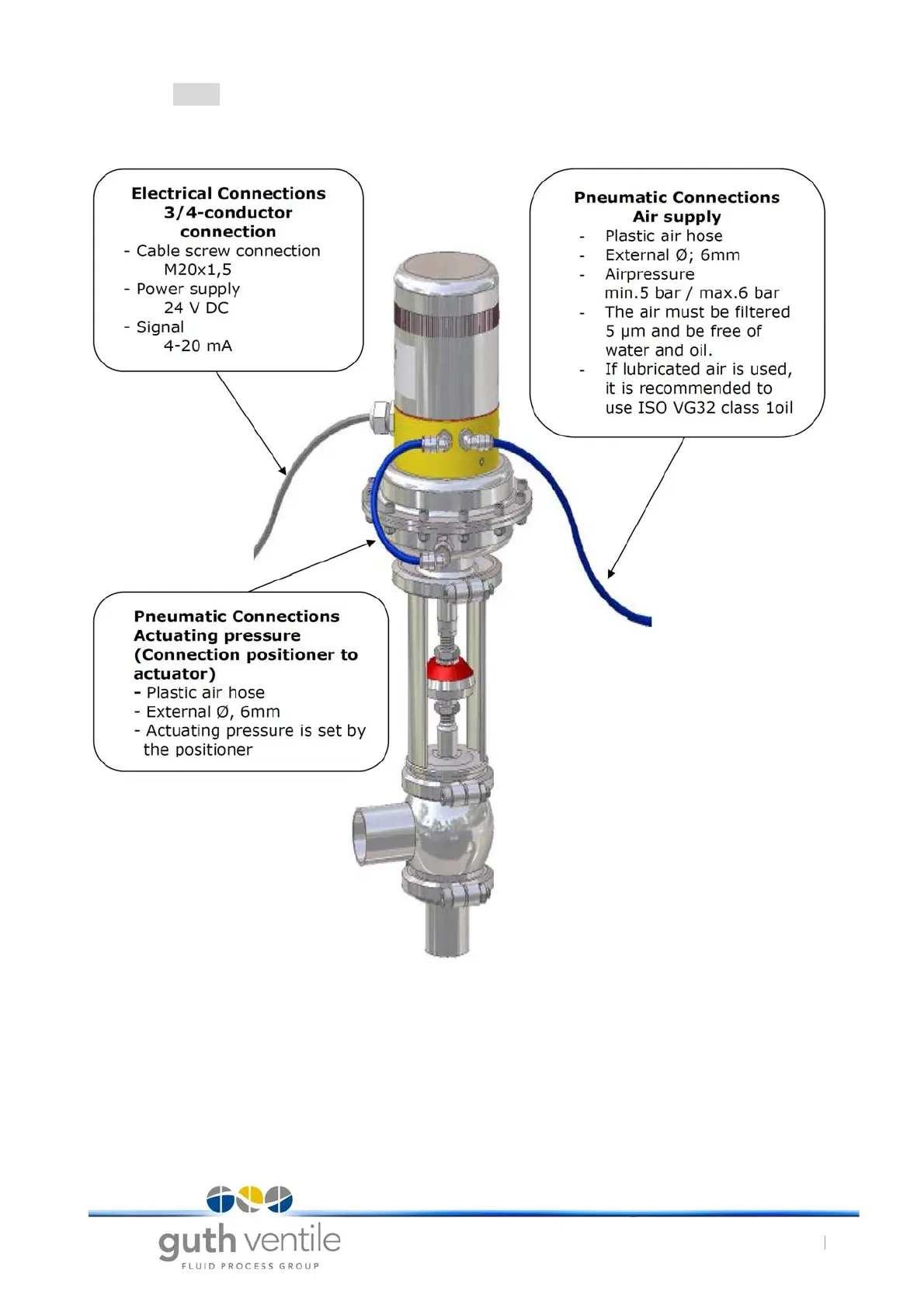 Electrical Connections
3/4-conductor connection
- Cable screw connection M20x1,5
- Power supply 24 V DC
- Signal 4-20 mA

Pneumatic Connections
Air supply
- Plastic air hose
- External Ø; 6mm
- Airpressure min.5 bar / max.6 bar
- The air must be filtered 5 µm and be free of water and oil.
- If lubricated air is used, it is recommended to use ISO VG32 class 1oil

Pneumatic Connections
Actuating pressure
(Connection positioner to actuator)
- Plastic air hose
- External Ø, 6mm
- Actuating pressure is set by the positioner

guth ventile
FLUID PROCESS GROUP