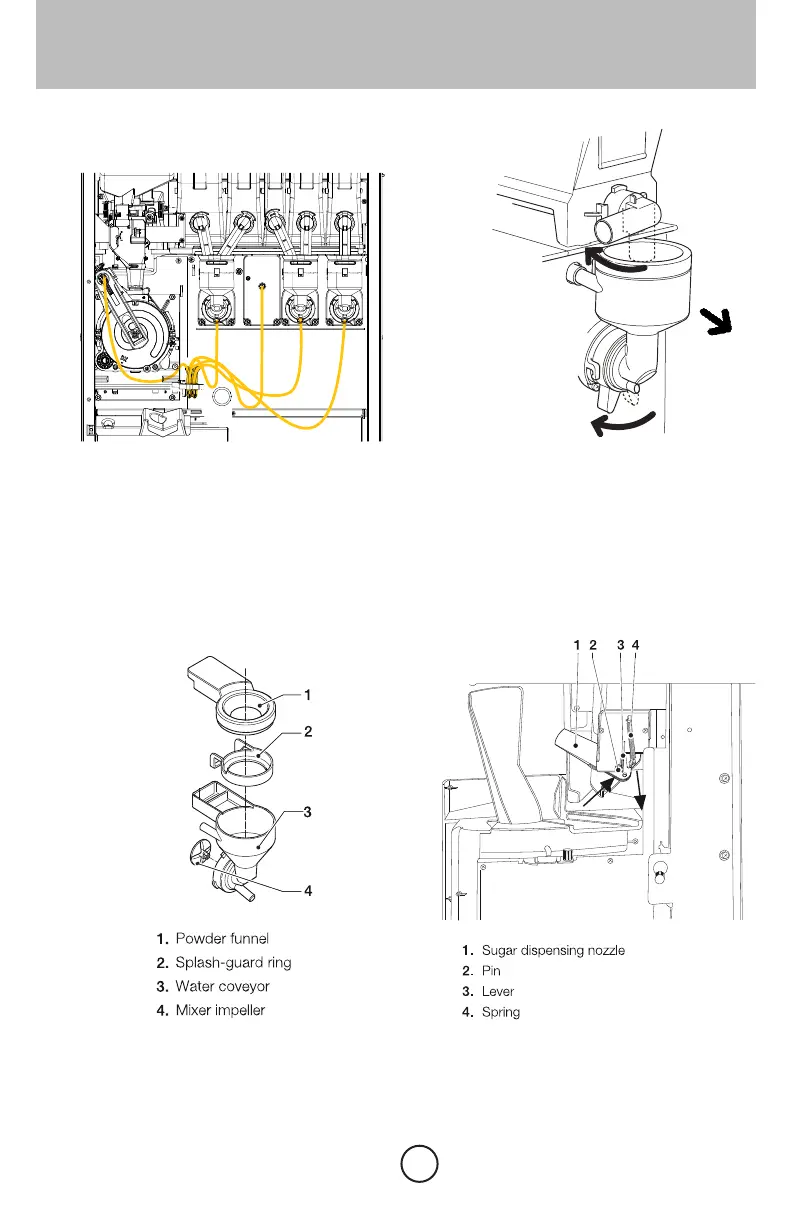 1
2
3
4

1. Powder funnel
2. Splash-guard ring
3. Water coveyor
4. Mixer impeller

1 2 3 4

1. Sugar dispensing nozzle
2. Pin
3. Lever
4. Spring