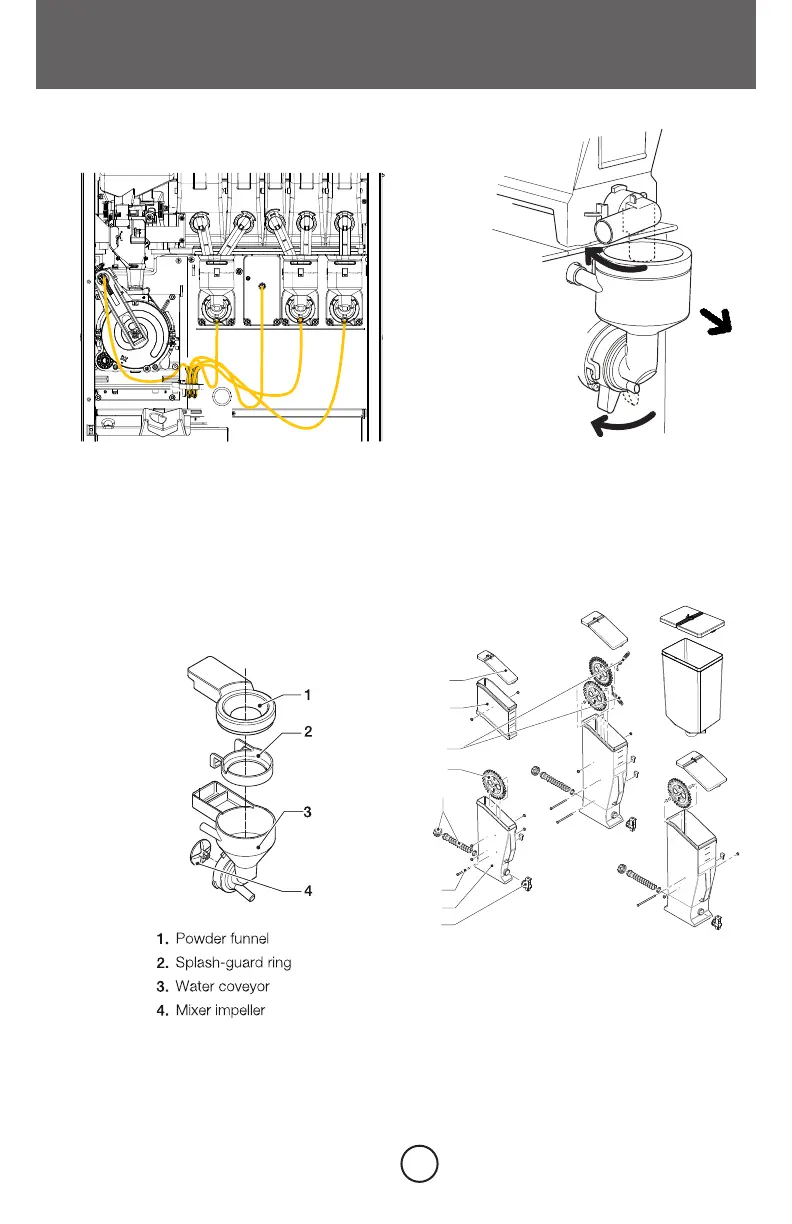 1
2
3
4

1. Powder funnel
2. Splash-guard ring
3. Water coveyor
4. Mixer impeller