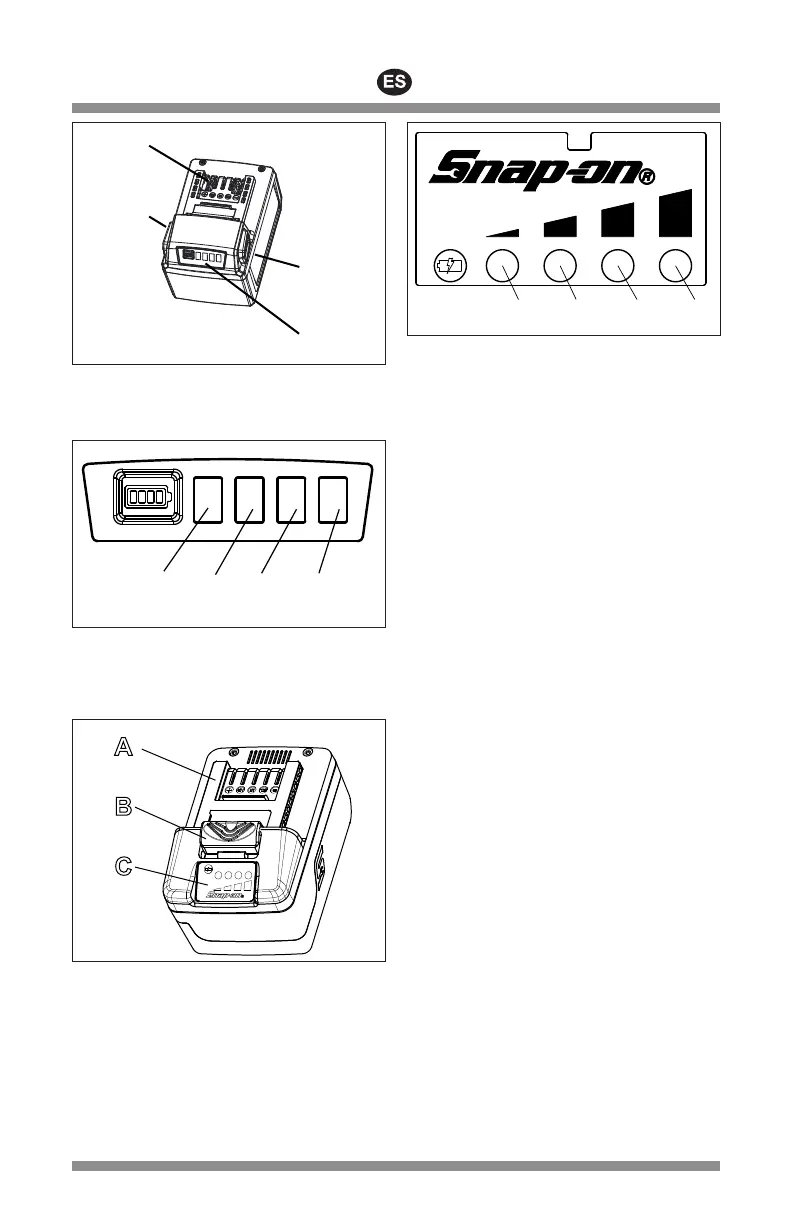 ES

Snap-on®

A

B

C

Snap-on