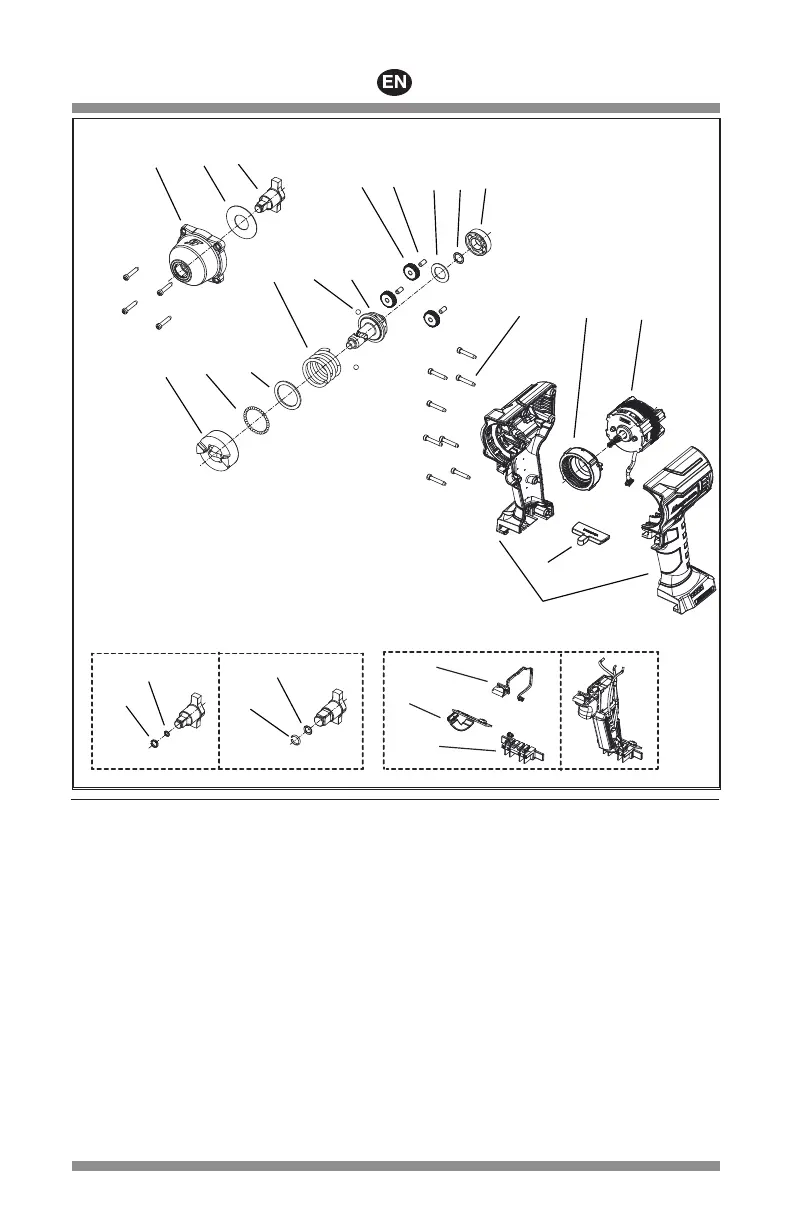 EN