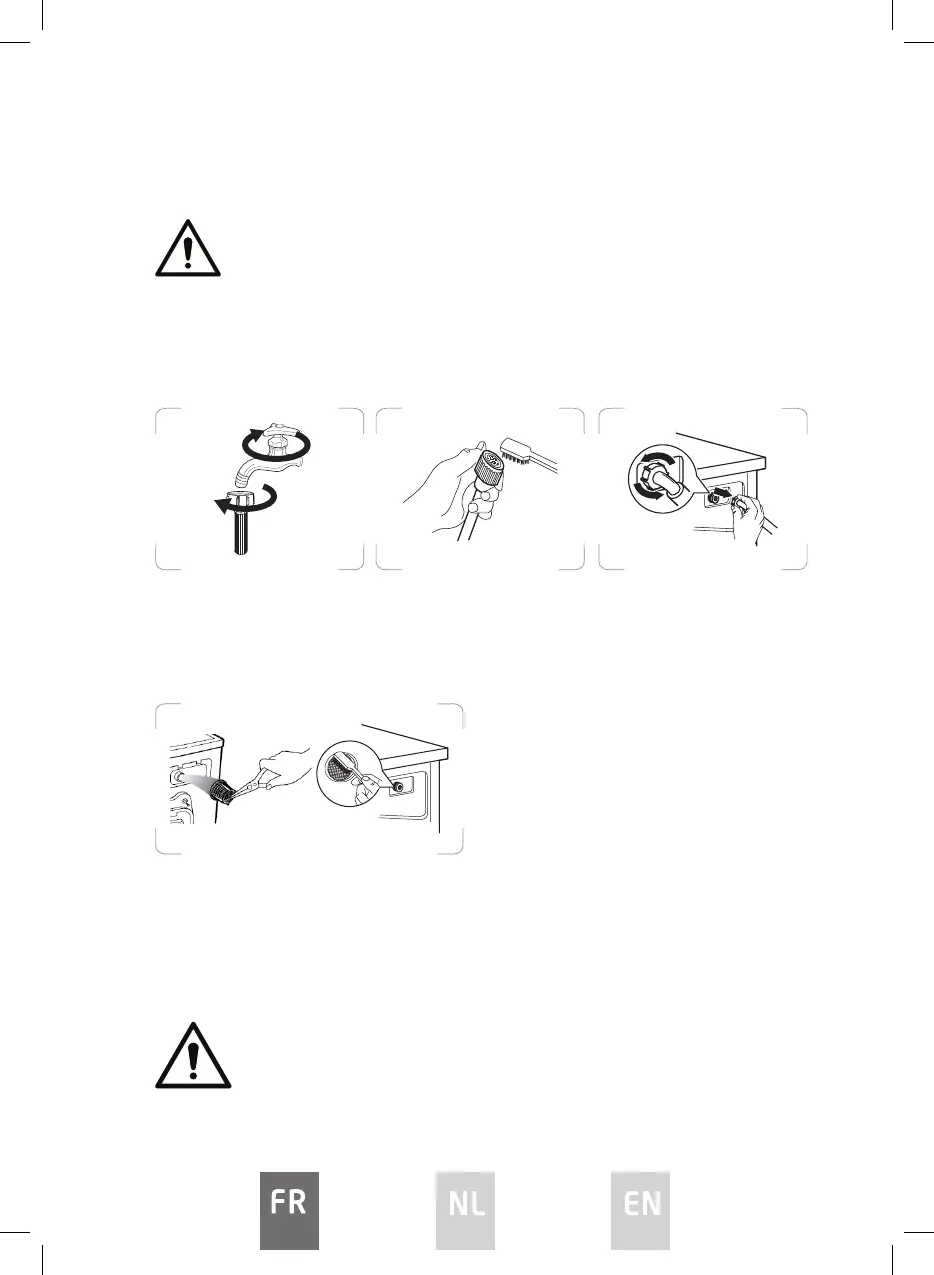 FR

NL

EN