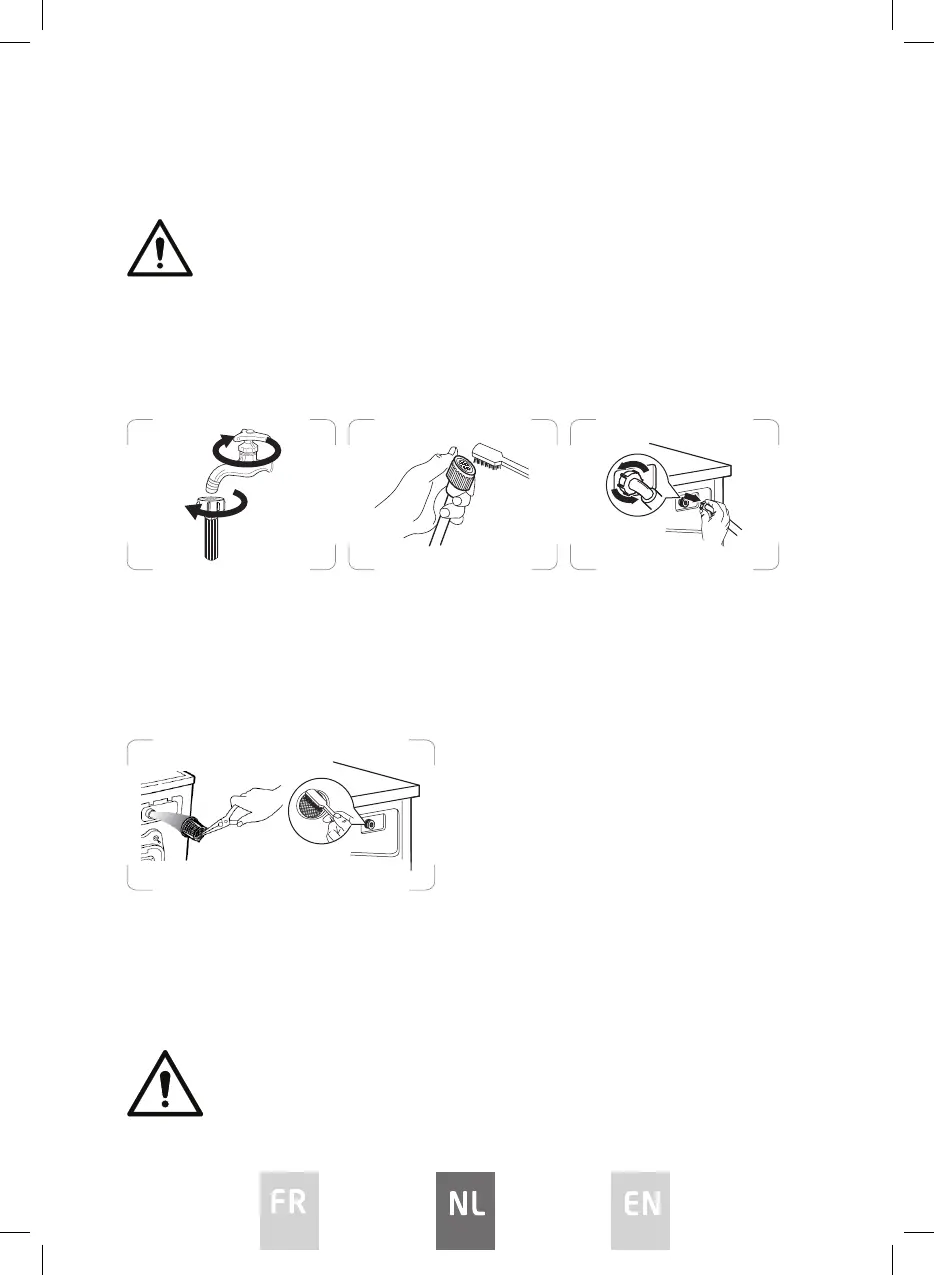 FR

NL

EN