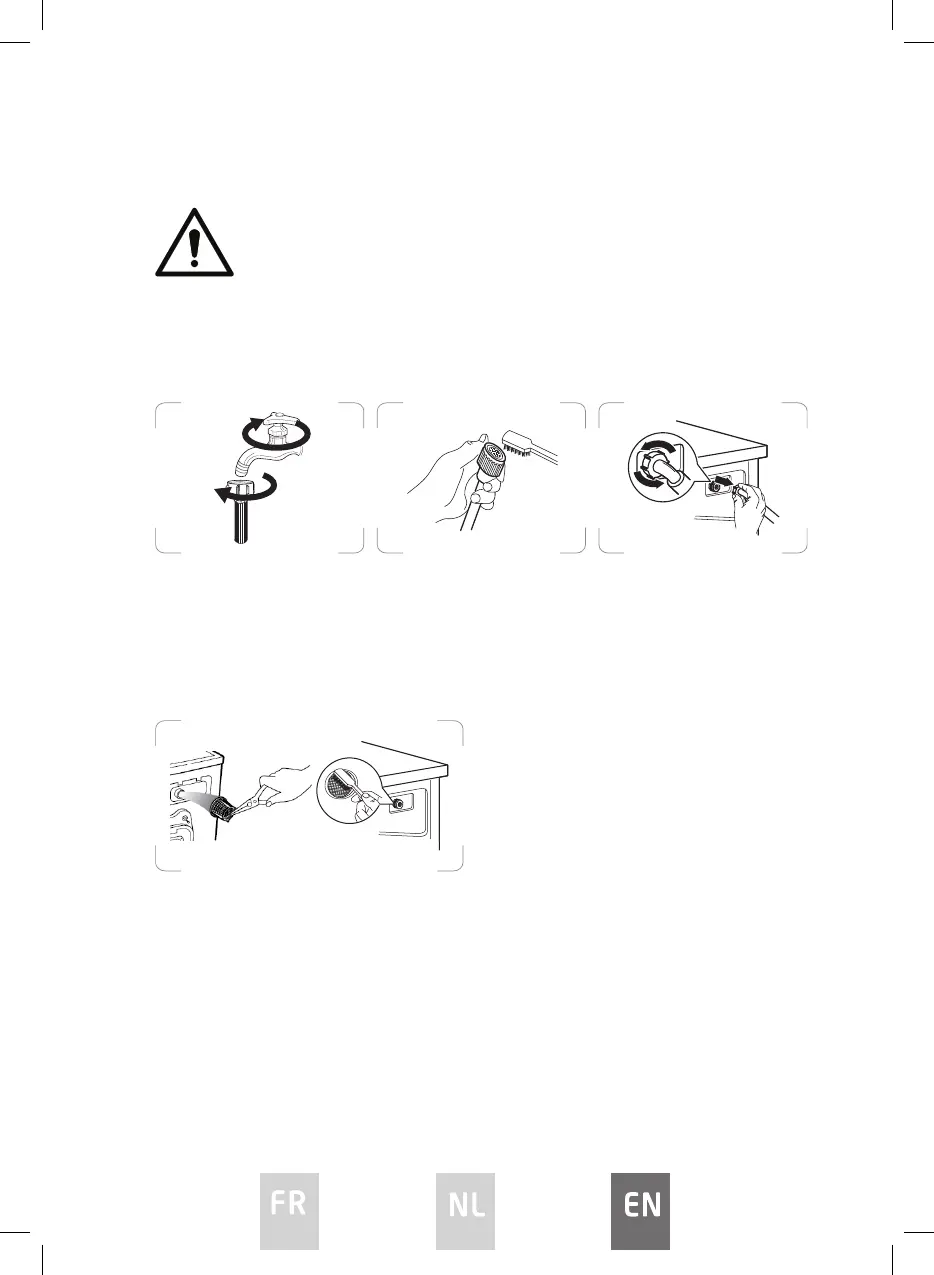 FR

NL

EN