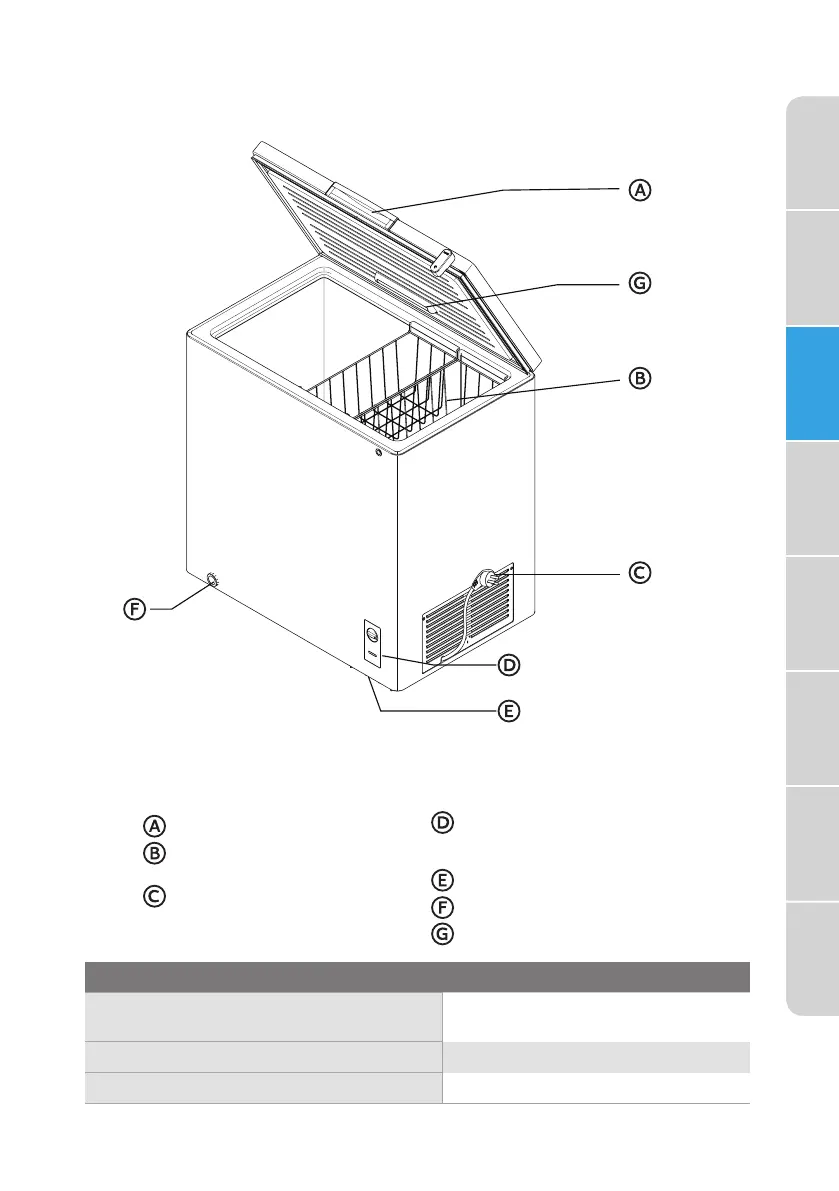 A

G

B

C

F

D

E

A

B

C

D

E

F

G