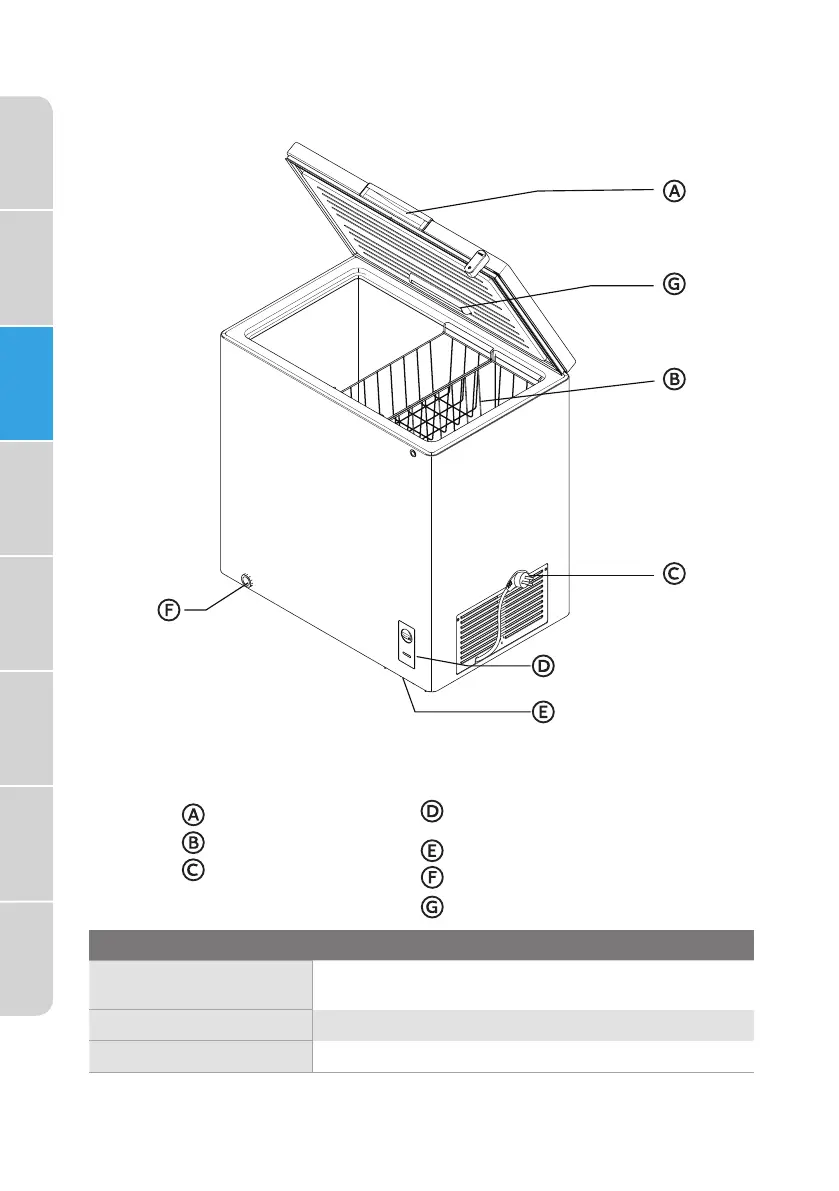 A

G

B

C

F

D

E

A

B

C

D

E

F

G