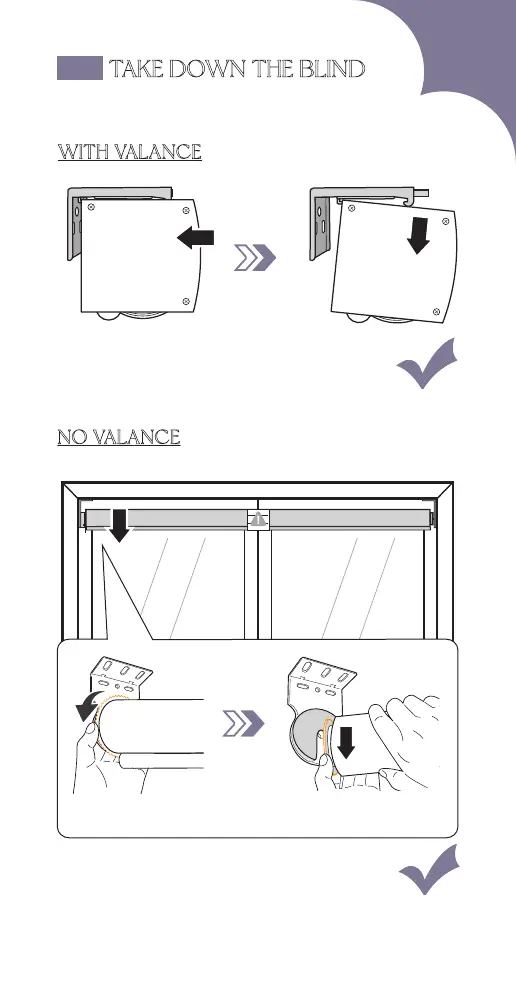 TAKE DOWN THE BLIND

WITH VALANCE

NO VALANCE