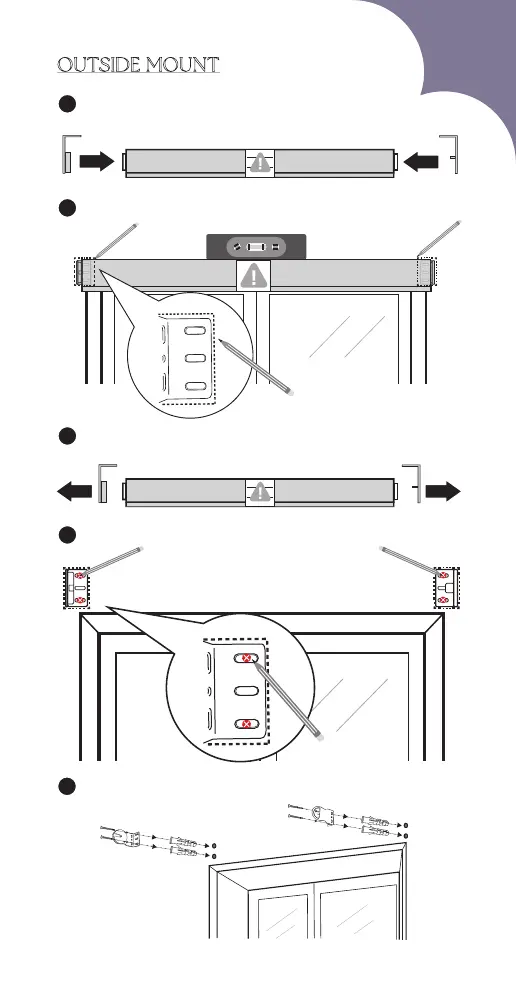 OUTSIDE MOUNT