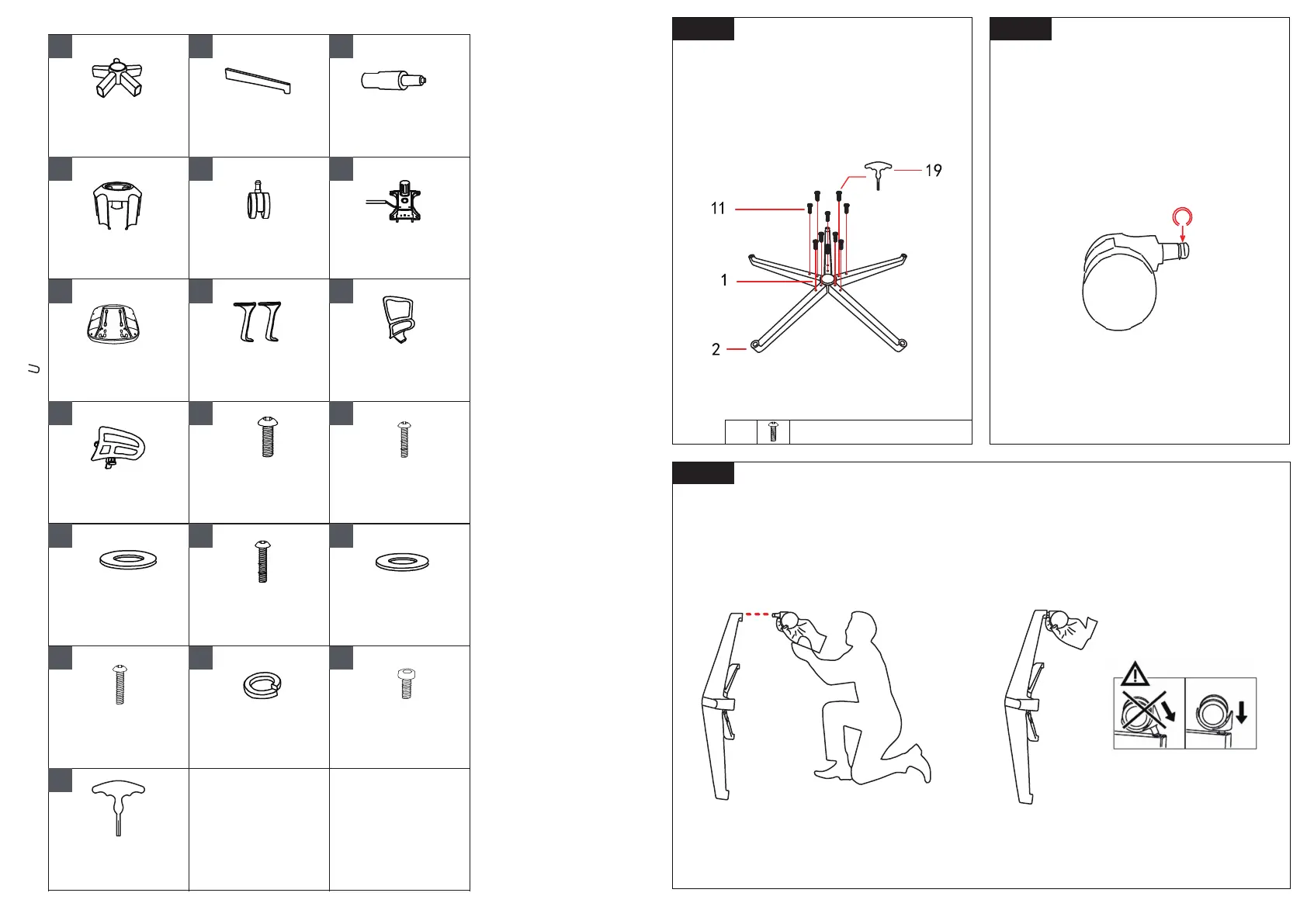 U

19

11

1

2