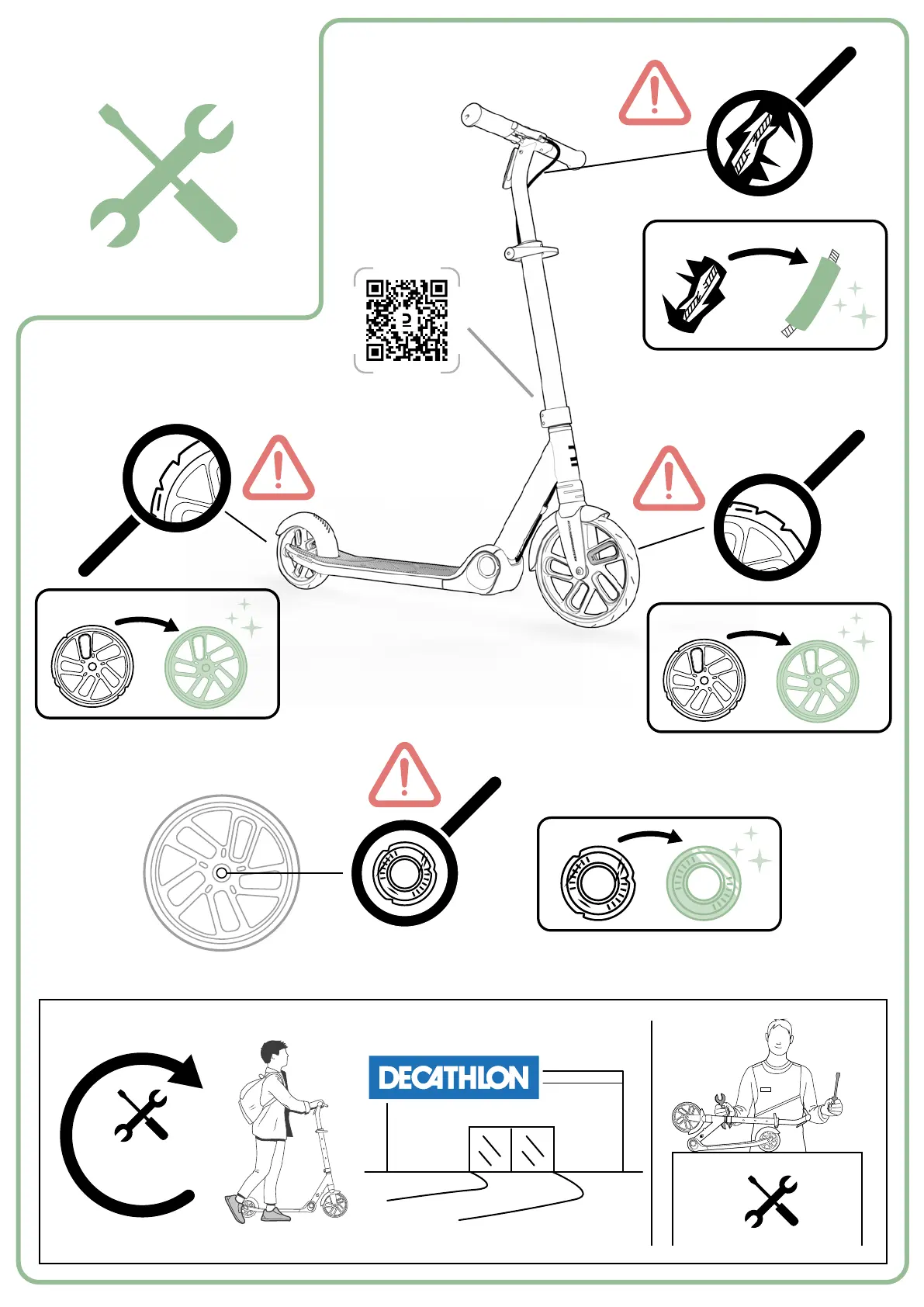 DECATHLON