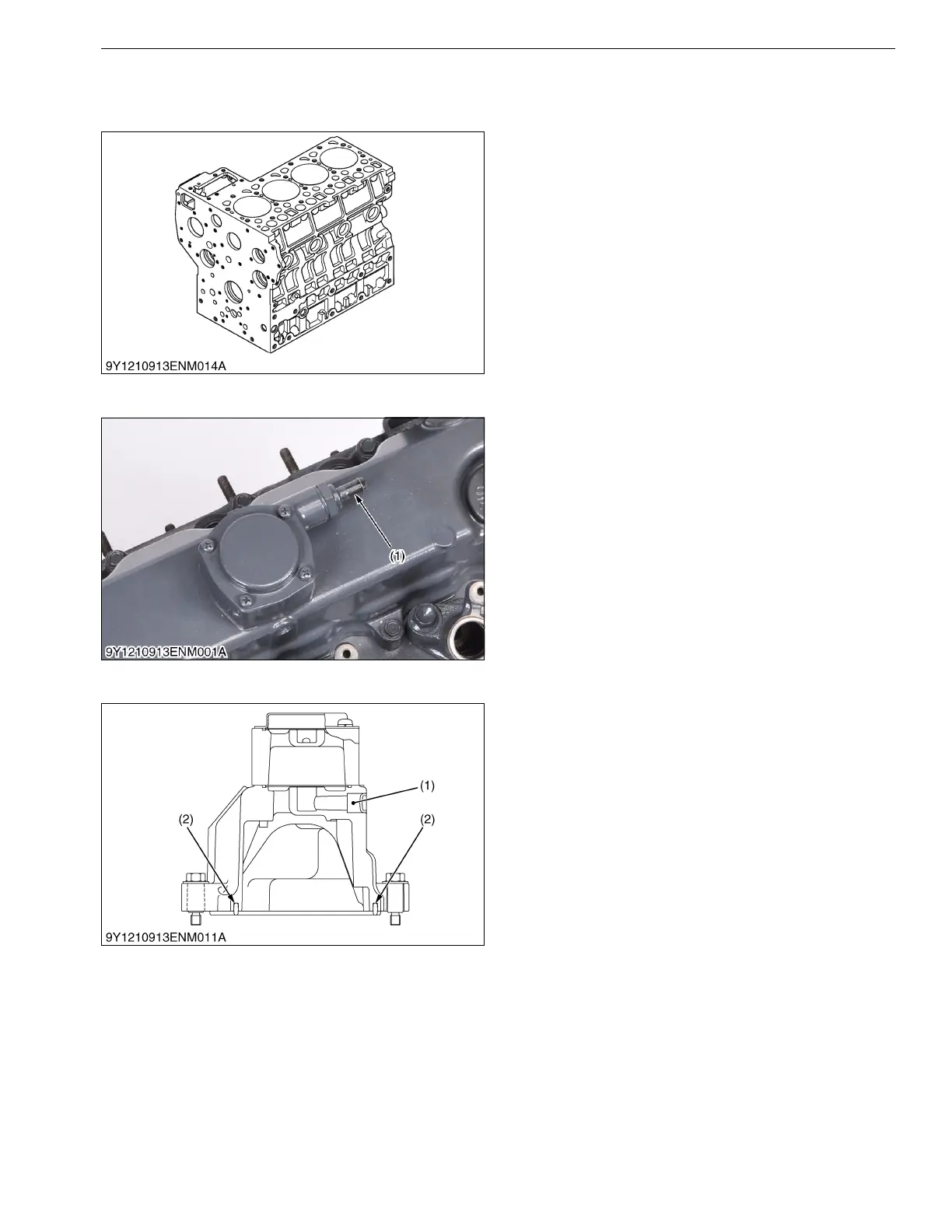 9Y1210913ENM014A

(1)

9Y1210913ENM001A

(1)

(2)

(2)

9Y1210913ENM011A