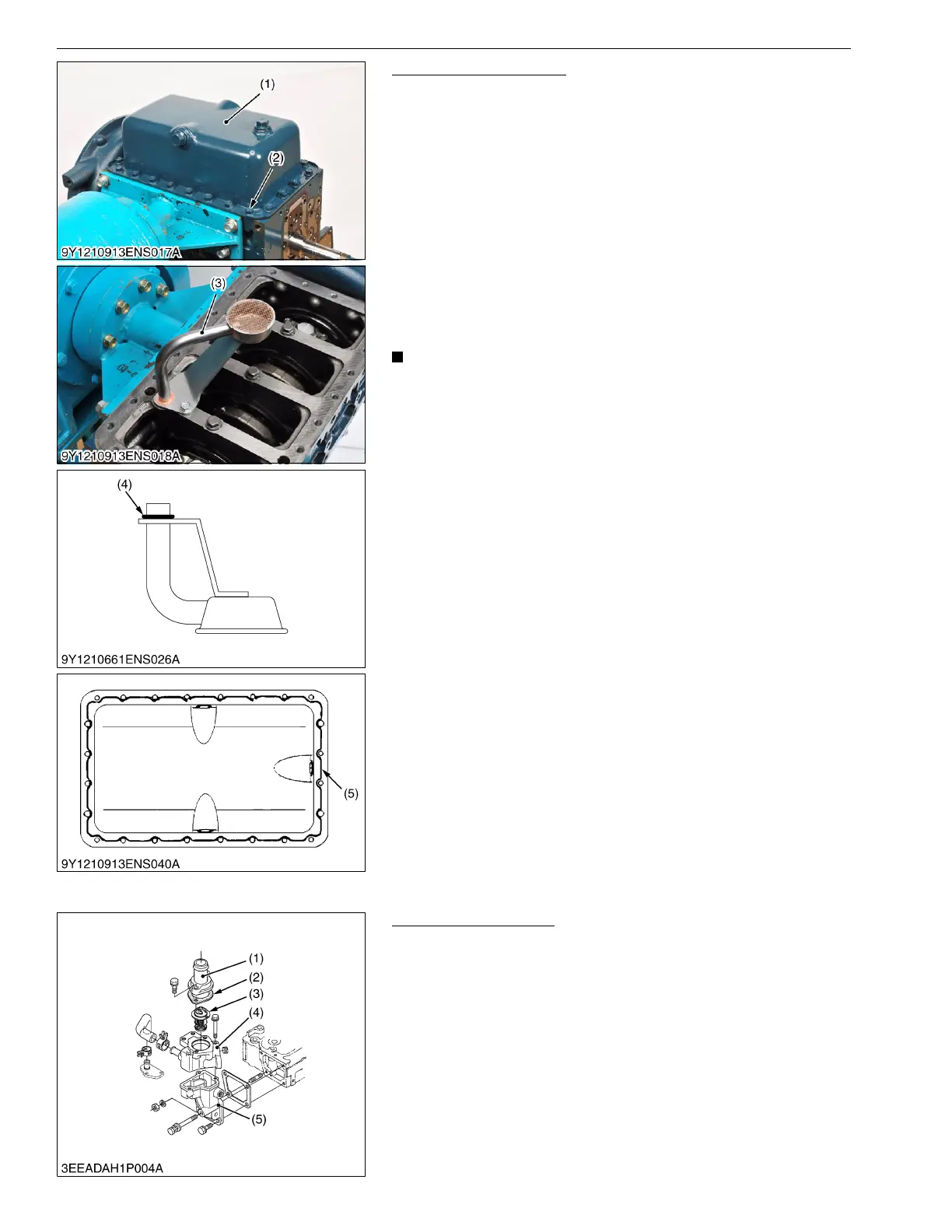 (1)

(2)

9Y1210913ENS017A

(3)

9Y1210913ENS018A

(4)

9Y1210661ENS026A

(5)

9Y1210913ENS040A

(1)
(2)
(3)
(4)
(5)

3EEADAH1P004A