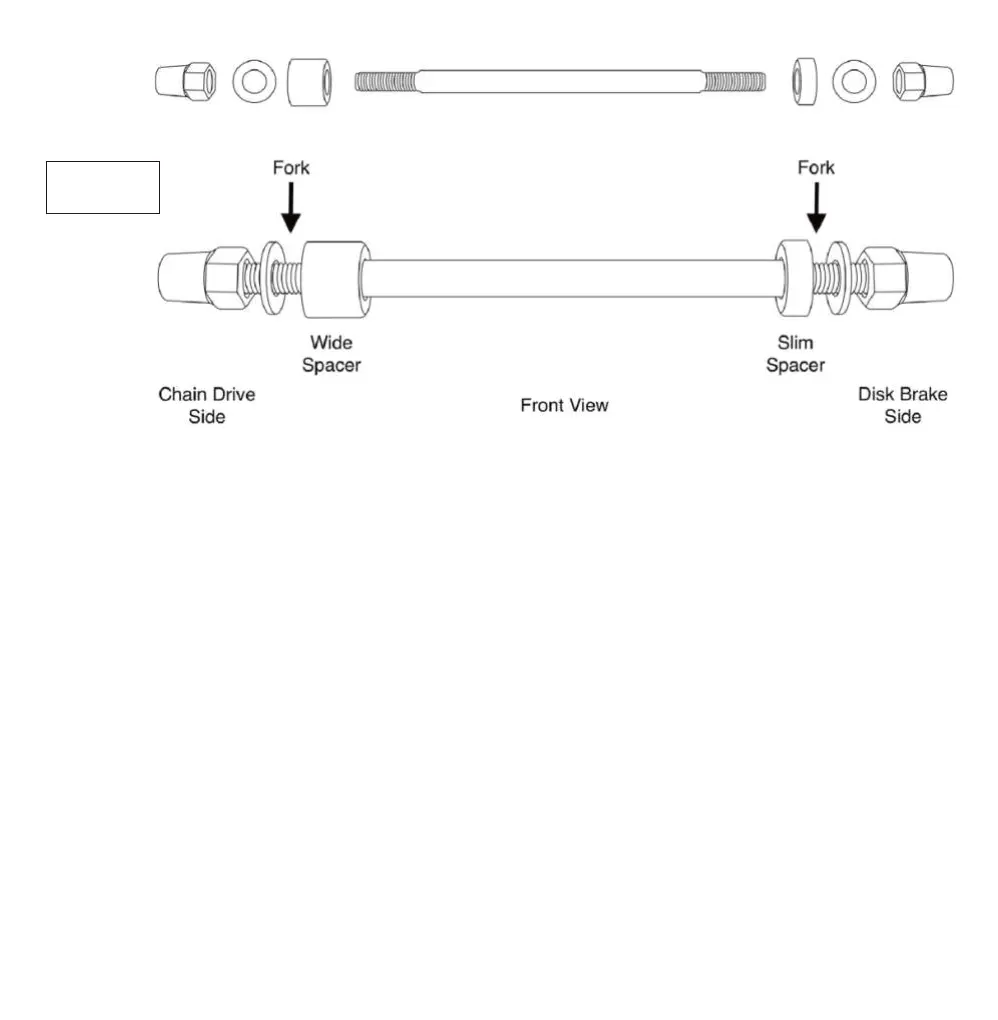 Fork

Fork

Wide Spacer

Slim Spacer

Chain Drive Side

Front View

Disk Brake Side