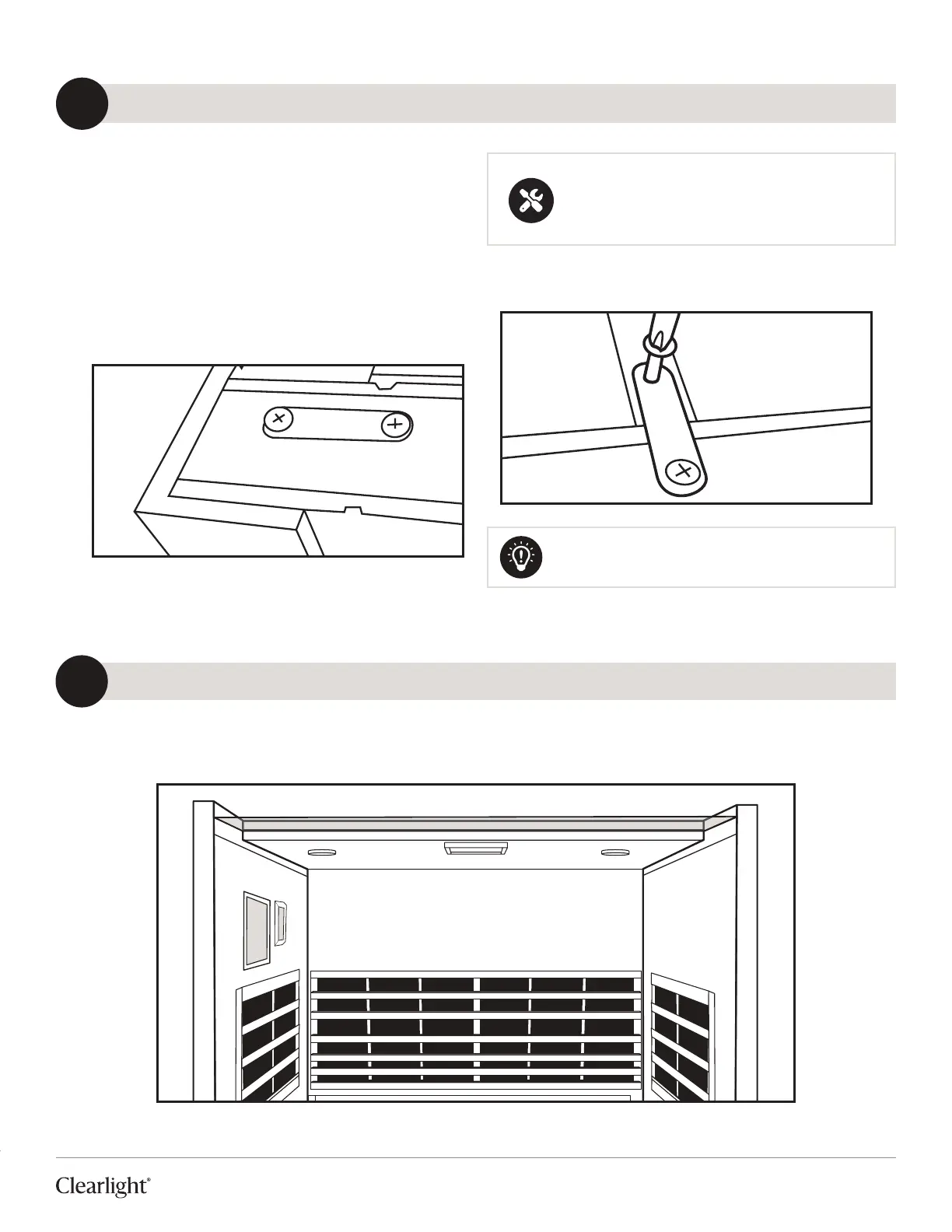 Clearlight®