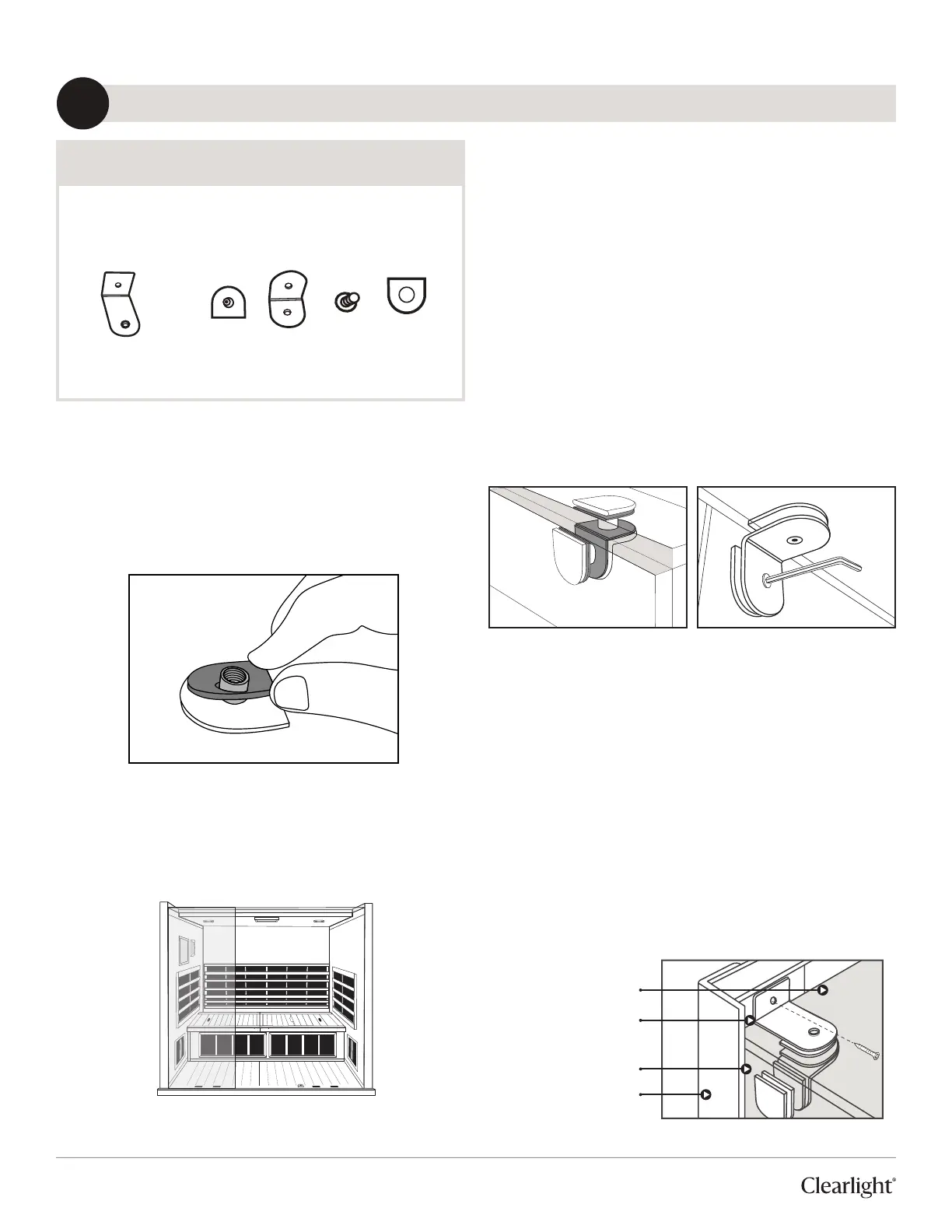 Clearlight®