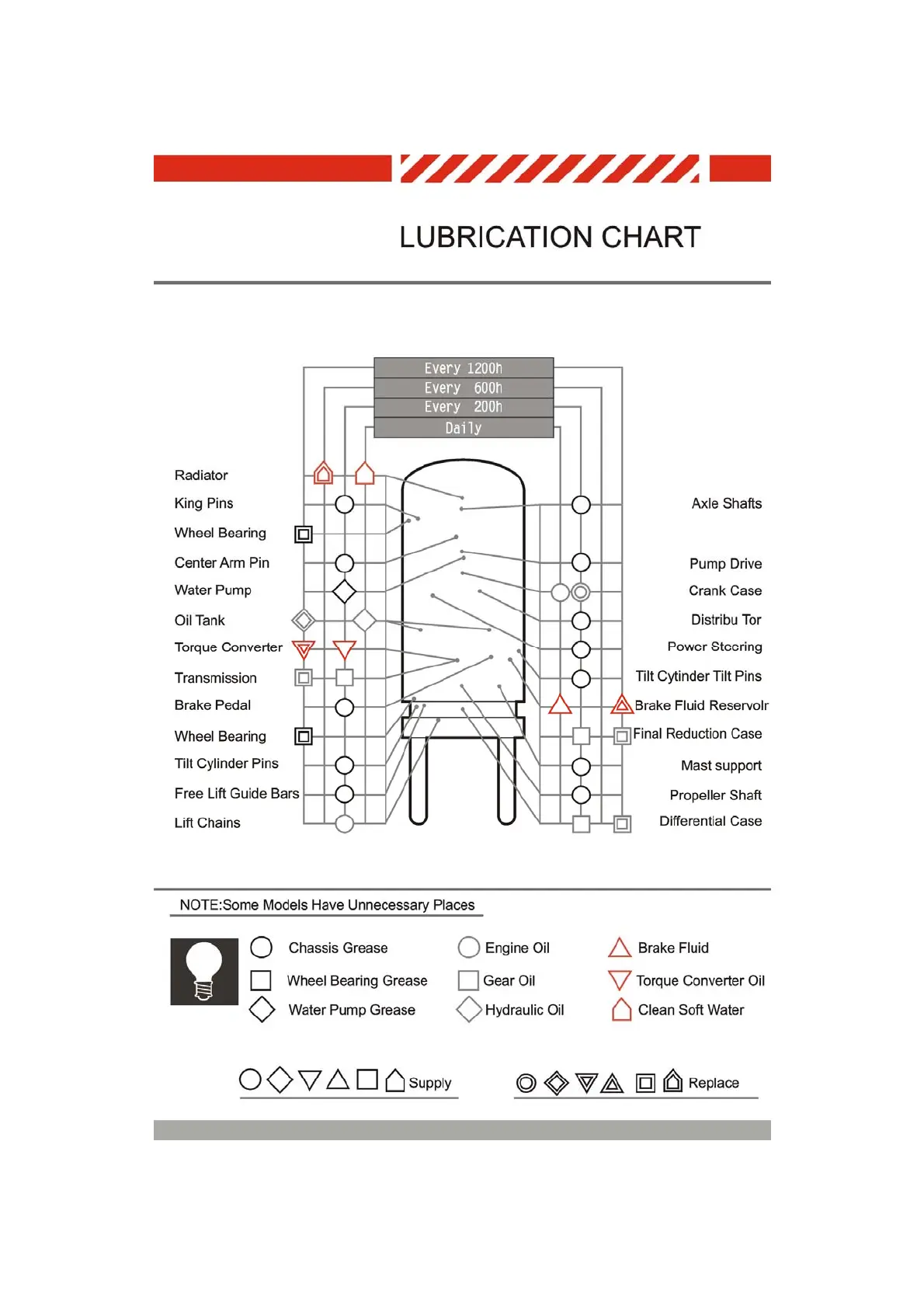 LUBRICATION CHART

Every 1200h
Every 600h
Every 200h
Daily

Radiator
King Pins
Wheel Bearing
Center Arm Pin
Water Pump
Oil Tank
Torque Converter
Transmission
Brake Pedal
Wheel Bearing
Tilt Cylinder Pins
Free Lift Guide Bars
Lift Chains

Axle Shafts
Pump Drive
Crank Case
Distribu Tor
Power Steering
Tilt Cytinder Tilt Pins
Brake Fluid Reservolr
Final Reduction Case
Mast support
Propeller Shaft
Differential Case

NOTE:Some Models Have Unnecessary Places

Chassis Grease
Wheel Bearing Grease
Water Pump Grease
Engine Oil
Gear Oil
Hydraulic Oil
Brake Fluid
Torque Converter Oil
Clean Soft Water

Supply

Replace