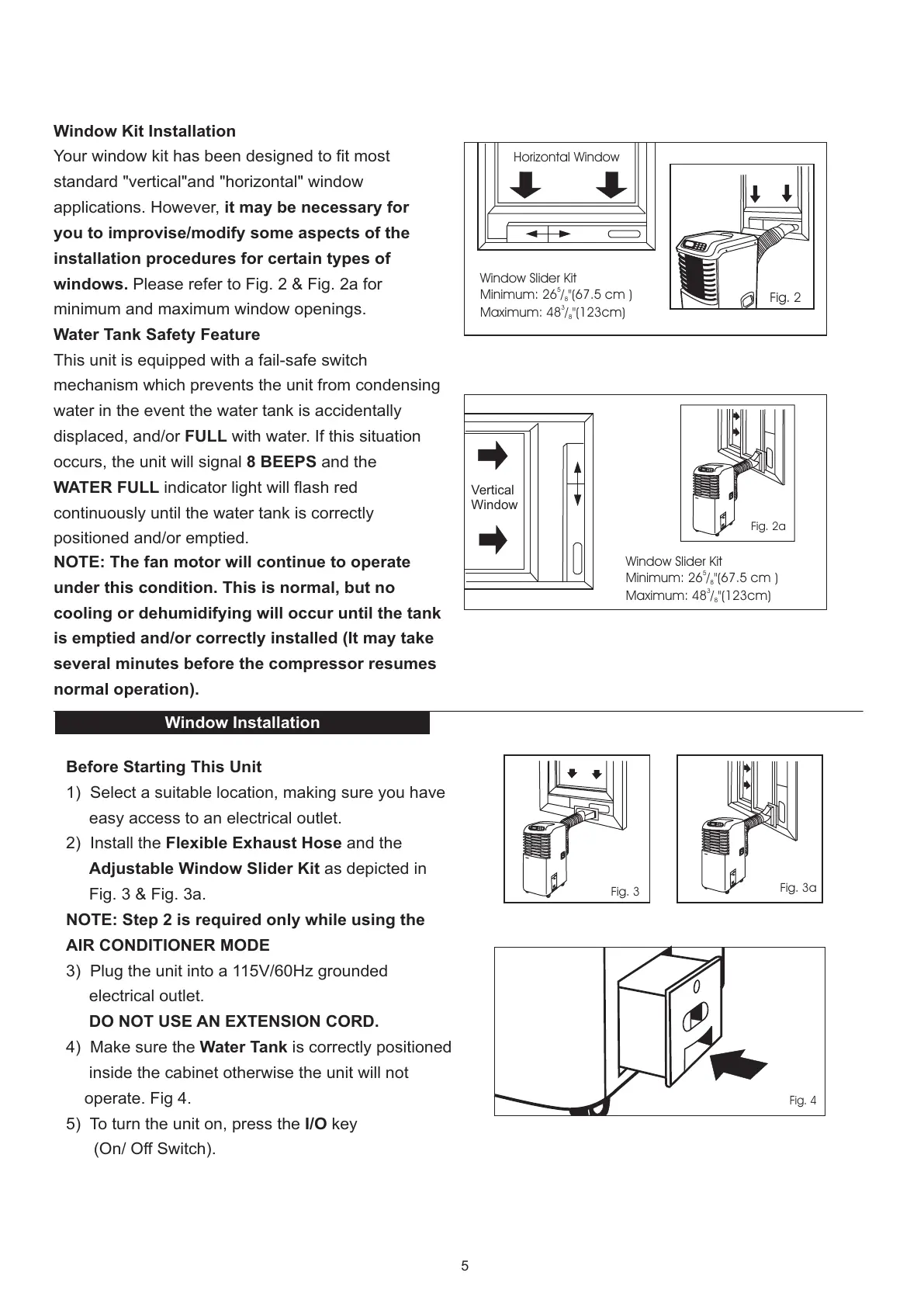 Window Kit Installation

Your window kit has been designed to fit most standard "vertical"and "horizontal" window applications. However, it may be necessary for you to improvise/modify some aspects of the installation procedures for certain types of windows. Please refer to Fig. 2 & Fig. 2a for minimum and maximum window openings.

Water Tank Safety Feature

This unit is equipped with a fail-safe switch mechanism which prevents the unit from condensing water in the event the water tank is accidentally displaced, and/or FULL with water. If this situation occurs, the unit will signal 8 BEEPS and the WATER FULL indicator light will flash red continuously until the water tank is correctly positioned and/or emptied.

NOTE: The fan motor will continue to operate under this condition. This is normal, but no cooling or dehumidifying will occur until the tank is emptied and/or correctly installed (It may take several minutes before the compressor resumes normal operation).

Horizontal Window

Window Slider Kit
Minimum: $26\frac{5}{8}$"(67.5 cm )
Maximum: $48\frac{3}{8}$"(123cm)

Fig. 2

Vertical Window

Fig. 2a

Window Slider Kit
Minimum: $26\frac{5}{8}$"(67.5 cm )
Maximum: $48\frac{3}{8}$"(123cm)

Window Installation

Before Starting This Unit

1) Select a suitable location, making sure you have easy access to an electrical outlet.

2) Install the Flexible Exhaust Hose and the Adjustable Window Slider Kit as depicted in Fig. 3 & Fig. 3a.

NOTE: Step 2 is required only while using the AIR CONDITIONER MODE

3) Plug the unit into a 115V/60Hz grounded electrical outlet.
DO NOT USE AN EXTENSION CORD.

4) Make sure the Water Tank is correctly positioned inside the cabinet otherwise the unit will not operate. Fig 4.

5) To turn the unit on, press the I/O key (On/ Off Switch).

Fig. 3

Fig. 3a

Fig. 4

5