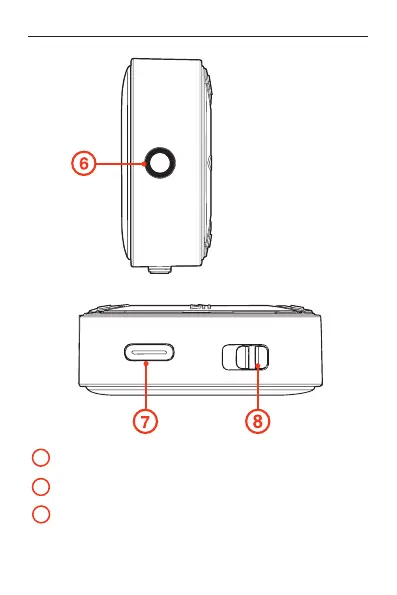 6

7

8