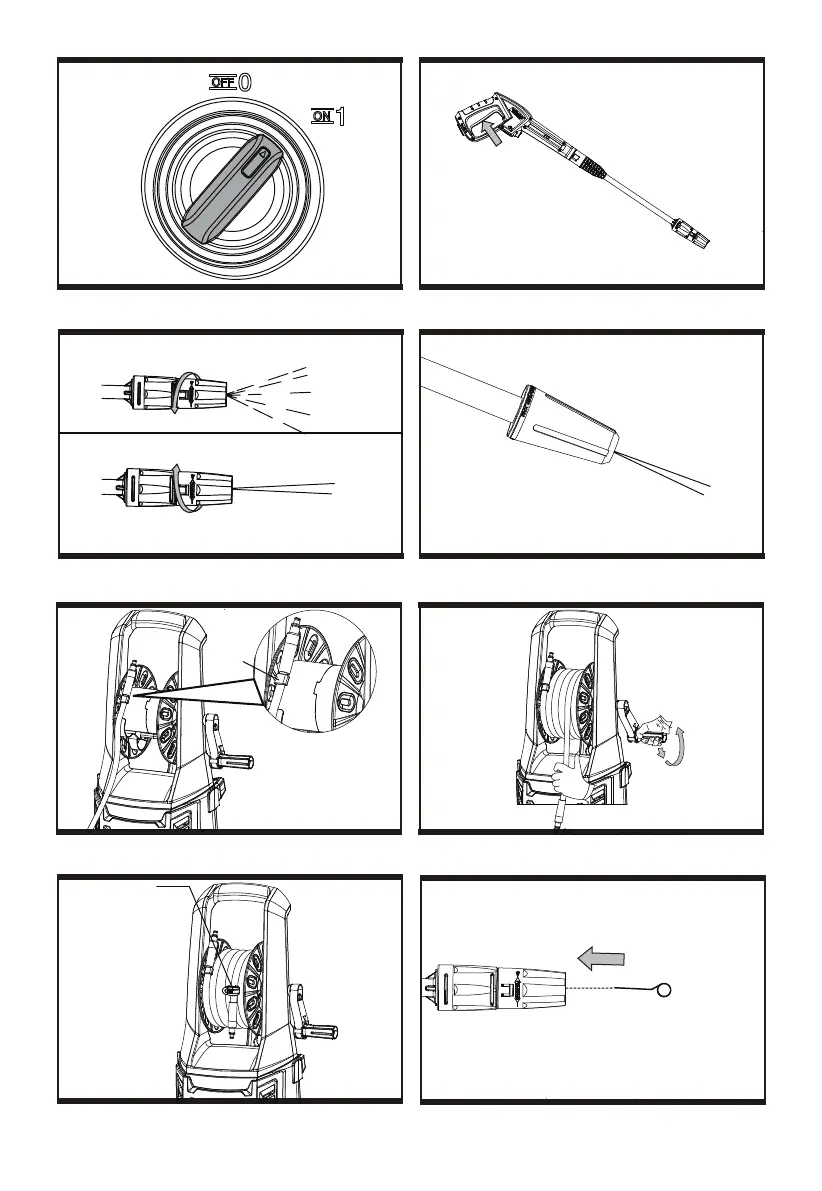 OFF 0

ON 1