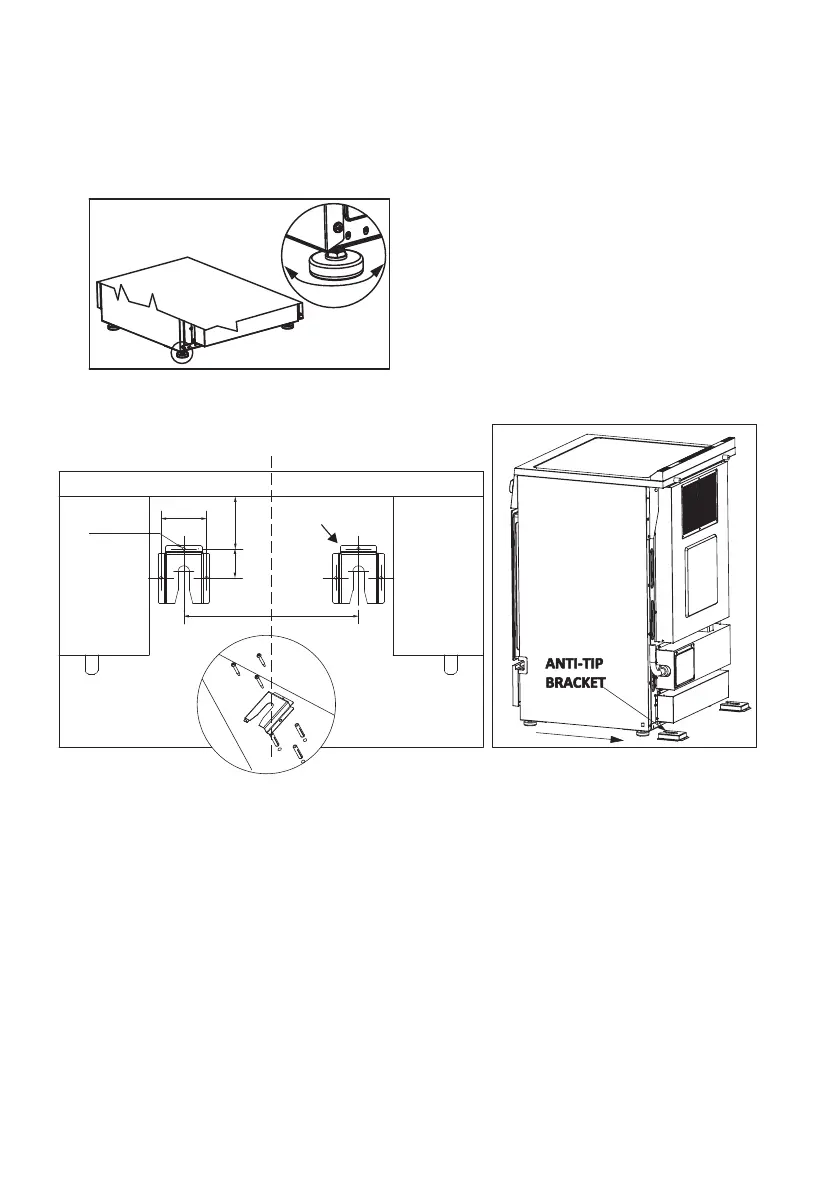 ANTI-TIP BRACKET