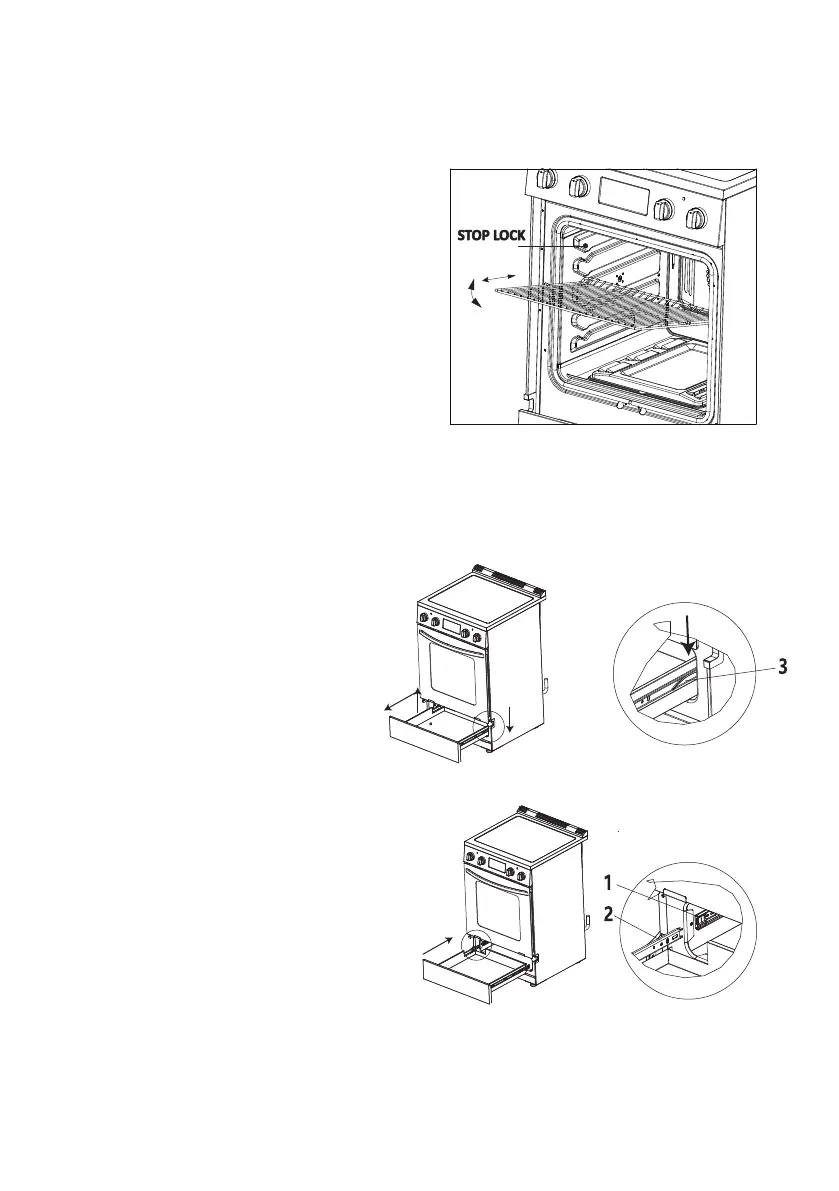 STOP LOCK

3

1

2