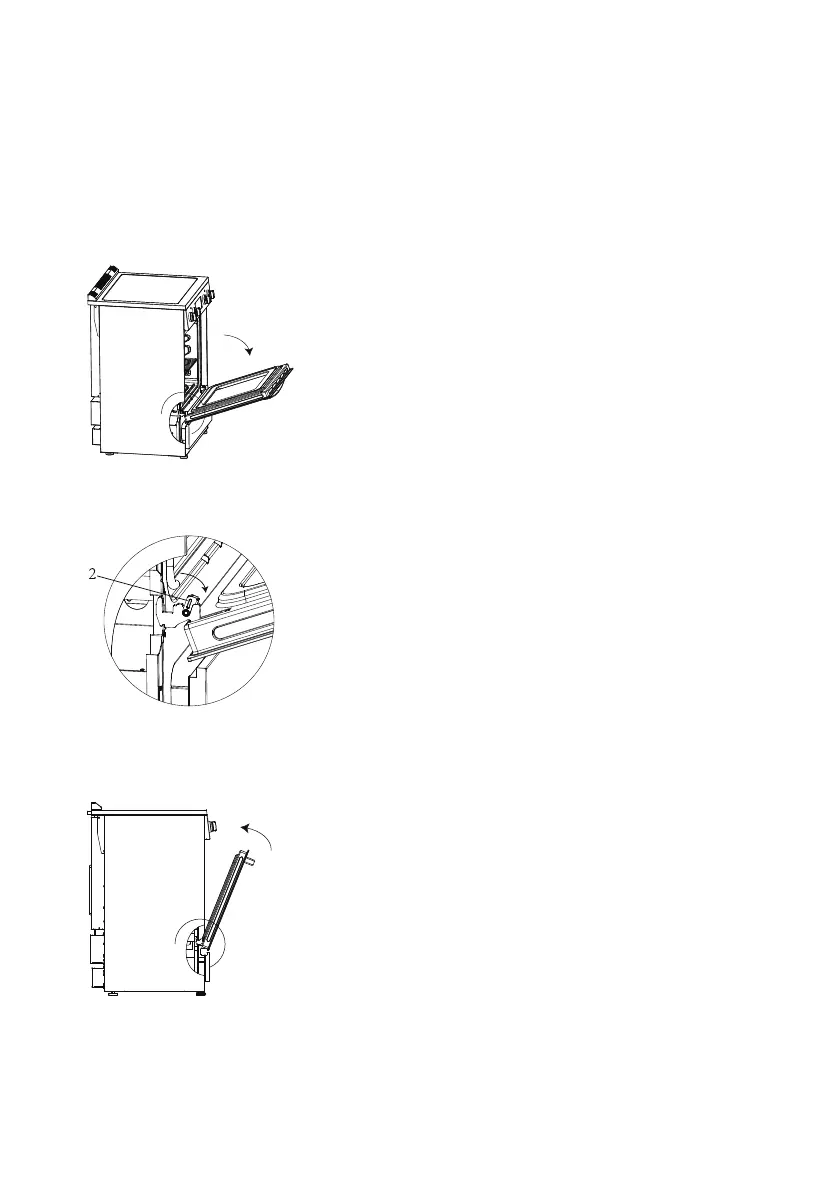 2