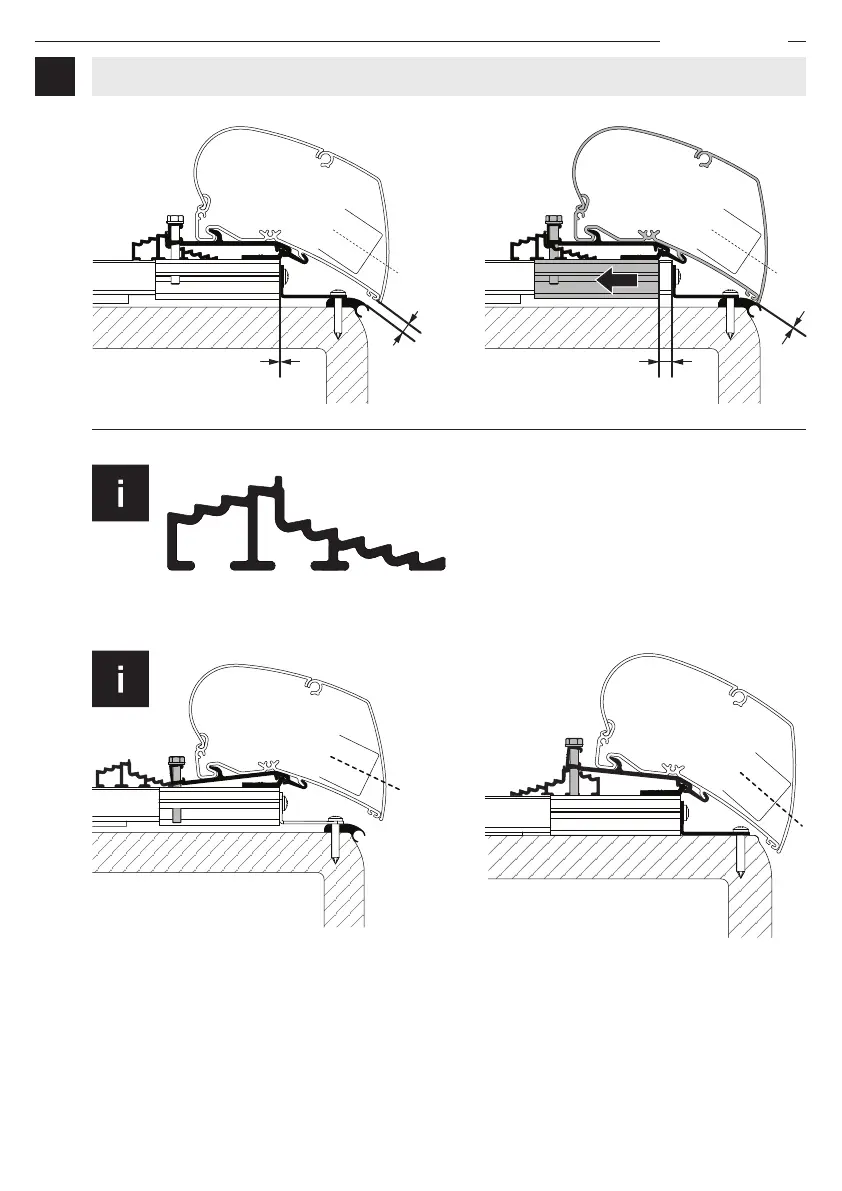 i

i